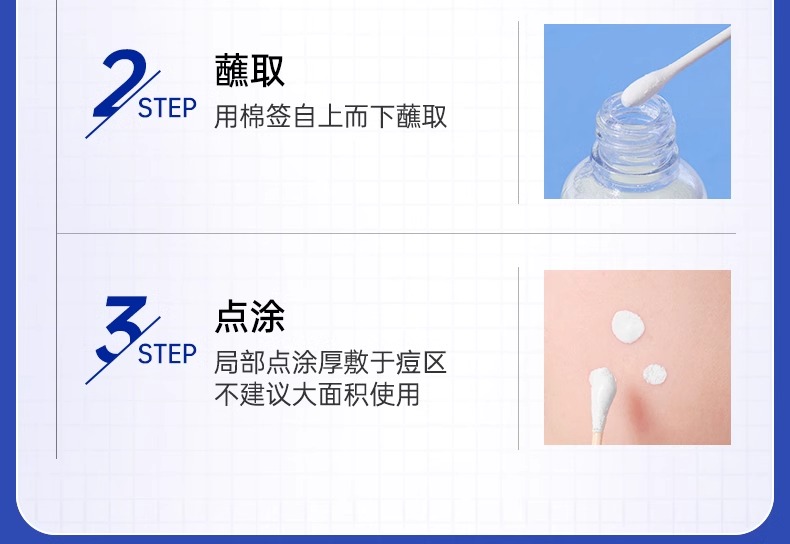 2 STEP
蘸取
用棉签自上而下蘸取

3 STEP
点涂
局部点涂厚敷于痘区
不建议大面积使用