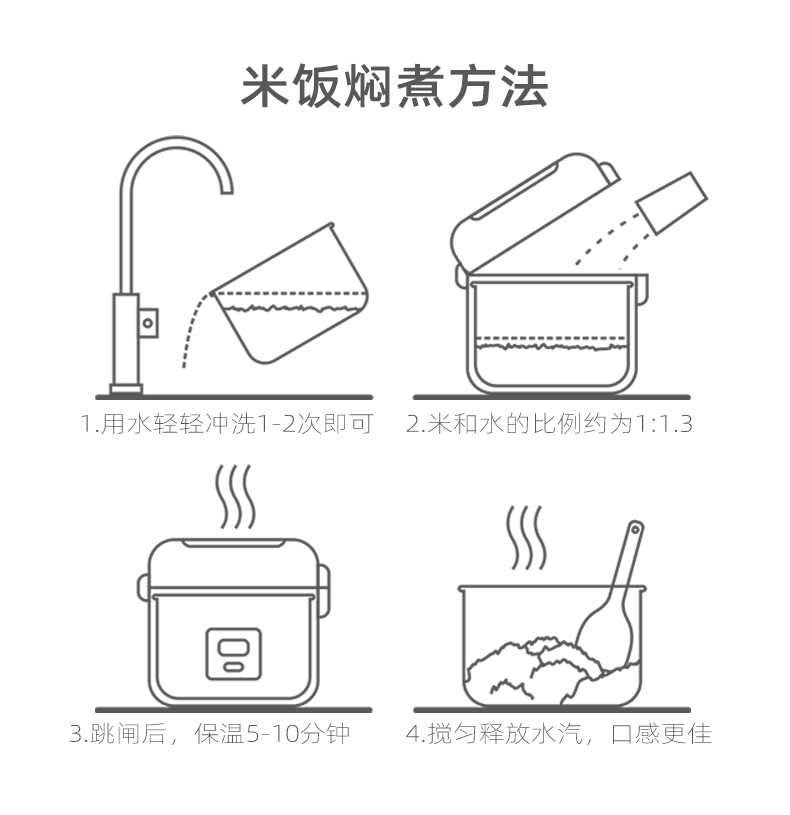 米饭焖煮方法

1.用水轻轻冲洗1-2次即可

2.米和水的比例约为1:1.3

3.跳闸后，保温5-10分钟

4.搅匀释放水汽，口感更佳