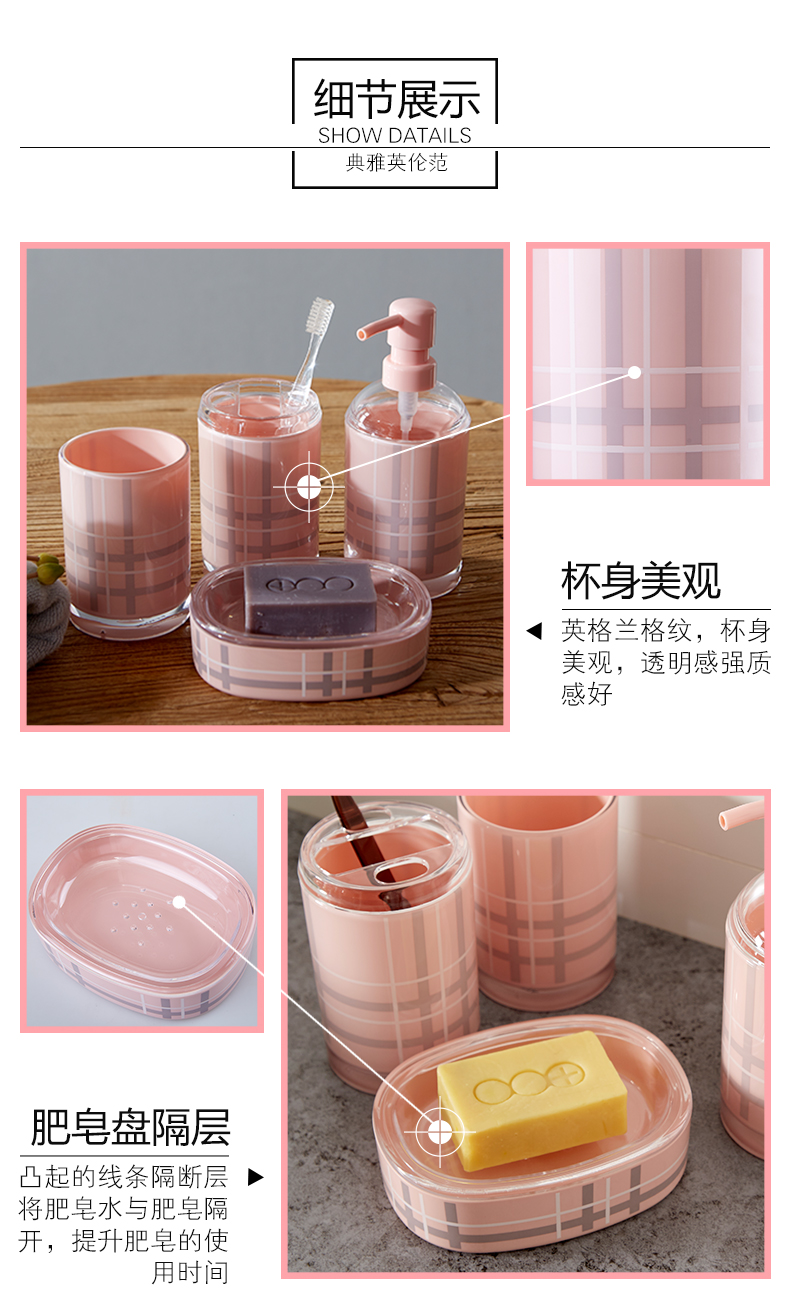 细节展示
SHOW DATAILS
典雅英伦范

杯身美观
英格兰格纹，杯身美观，透明感强质感好

肥皂盘隔层
凸起的线条隔断层将肥皂水与肥皂隔开，提升肥皂的使用时间