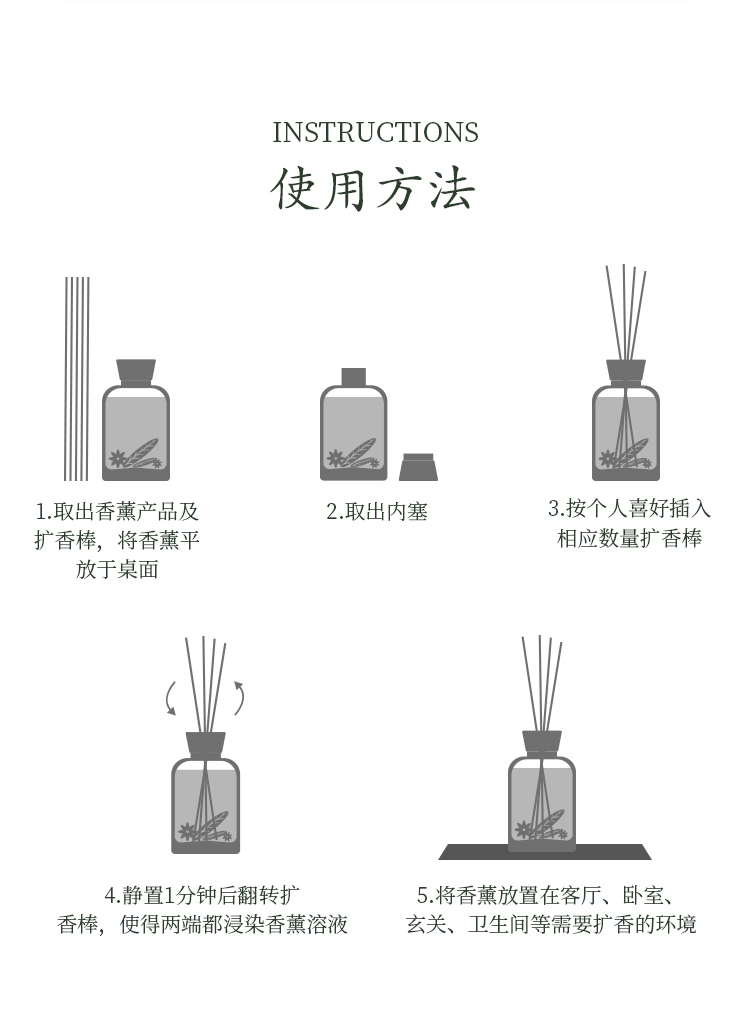 INSTRUCTIONS
使用方法

1.取出香薰产品及扩香棒，将香薰平放于桌面

2.取出内塞

3.按个人喜好插入相应数量扩香棒

4.静置1分钟后翻转扩香棒，使得两端都浸染香薰溶液

5.将香薰放置在客厅、卧室、玄关、卫生间等需要扩香的环境