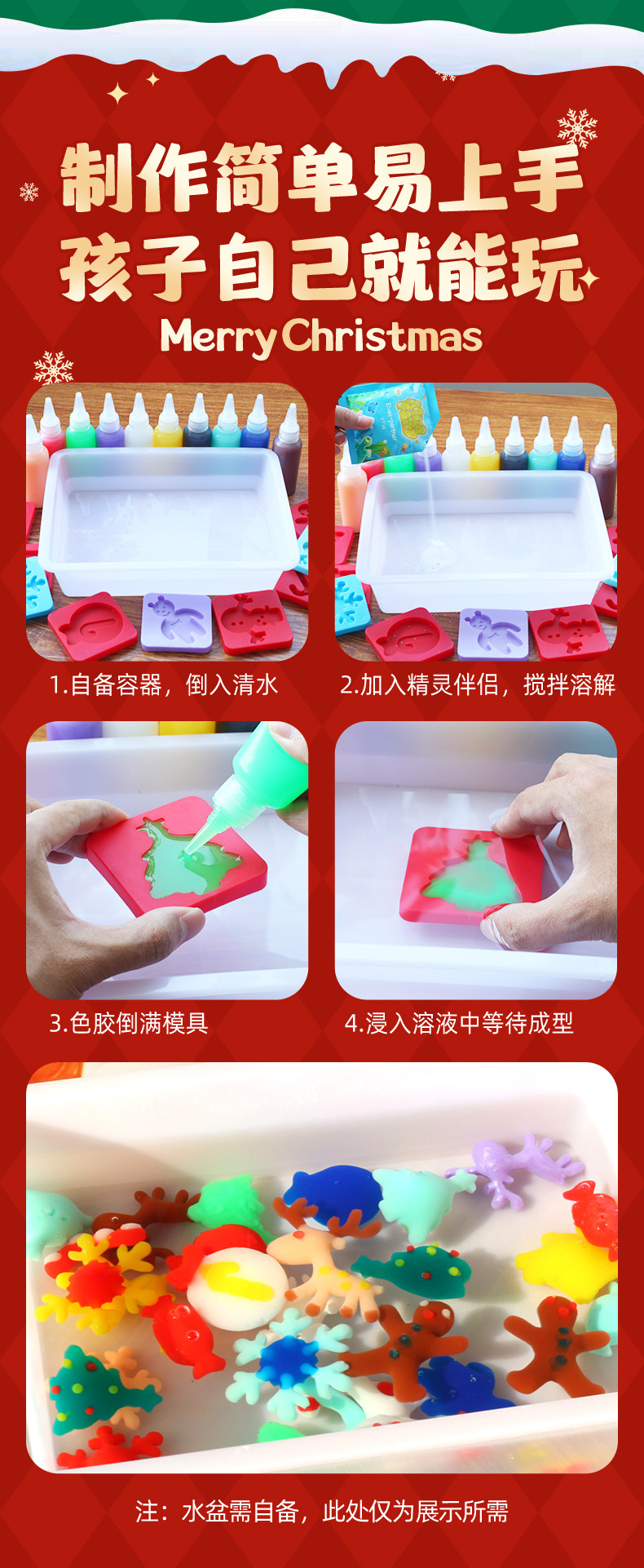 制作简单易上手
孩子自己就能玩
Merry Christmas

1.自备容器，倒入清水

2.加入精灵伴侣，搅拌溶解

3.色胶倒满模具

4.浸入溶液中等待成型

注：水盆需自备，此处仅为展示所需