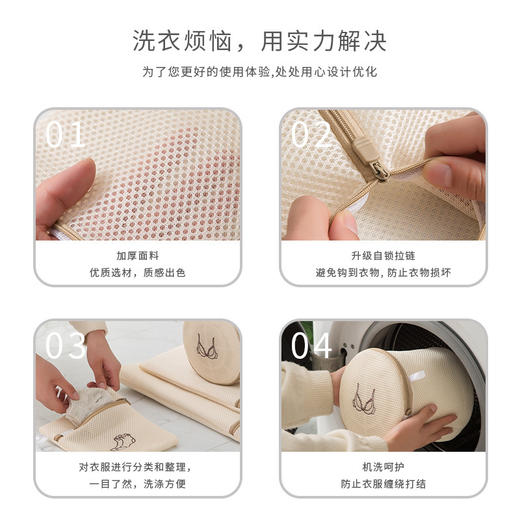 洗衣烦恼，用实力解决

为了您更好的使用体验,处处用心设计优化

01

加厚面料
优质选材，质感出色

02

升级自锁拉链
避免钩到衣物，防止衣物损坏

03

对衣服进行分类和整理，
一目了然，洗涤方便

04

机洗呵护
防止衣服缠绕打结