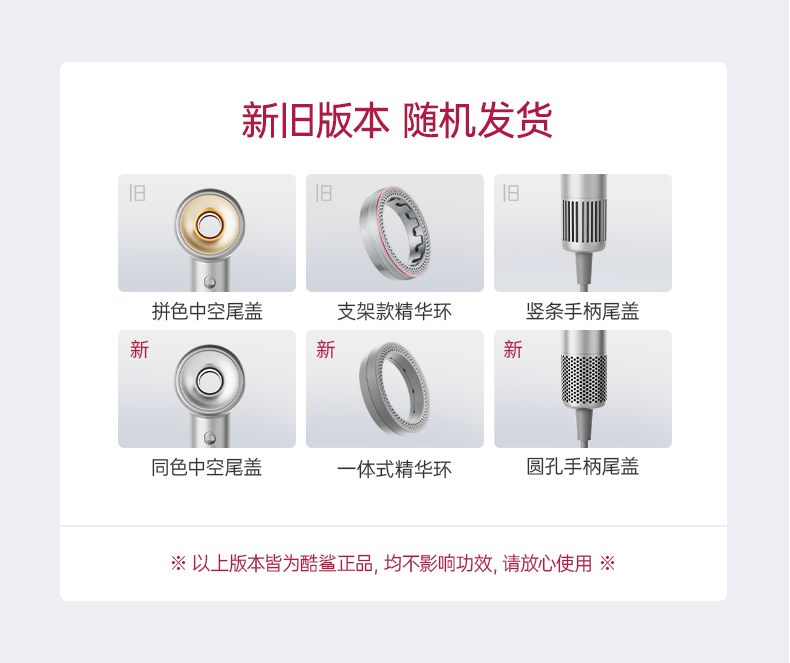 新旧版本 随机发货

旧
拼色中空尾盖

旧
支架款精华环

旧
竖条手柄尾盖

新
同色中空尾盖

新
一体式精华环

新
圆孔手柄尾盖

※ 以上版本皆为酷鲨正品, 均不影响功效, 请放心使用 ※