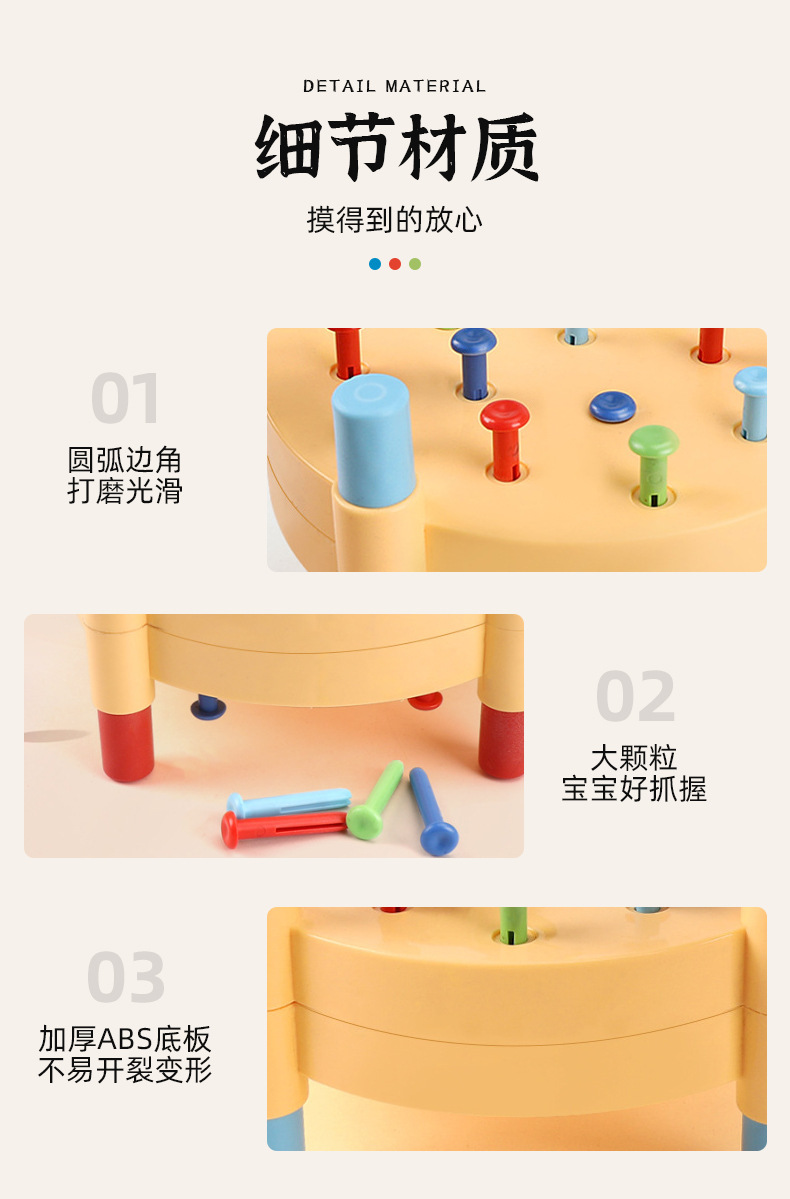 DETAIL MATERIAL

细节材质

摸得到的放心

01

圆弧边角
打磨光滑

02

大颗粒
宝宝好抓握

03

加厚ABS底板
不易开裂变形