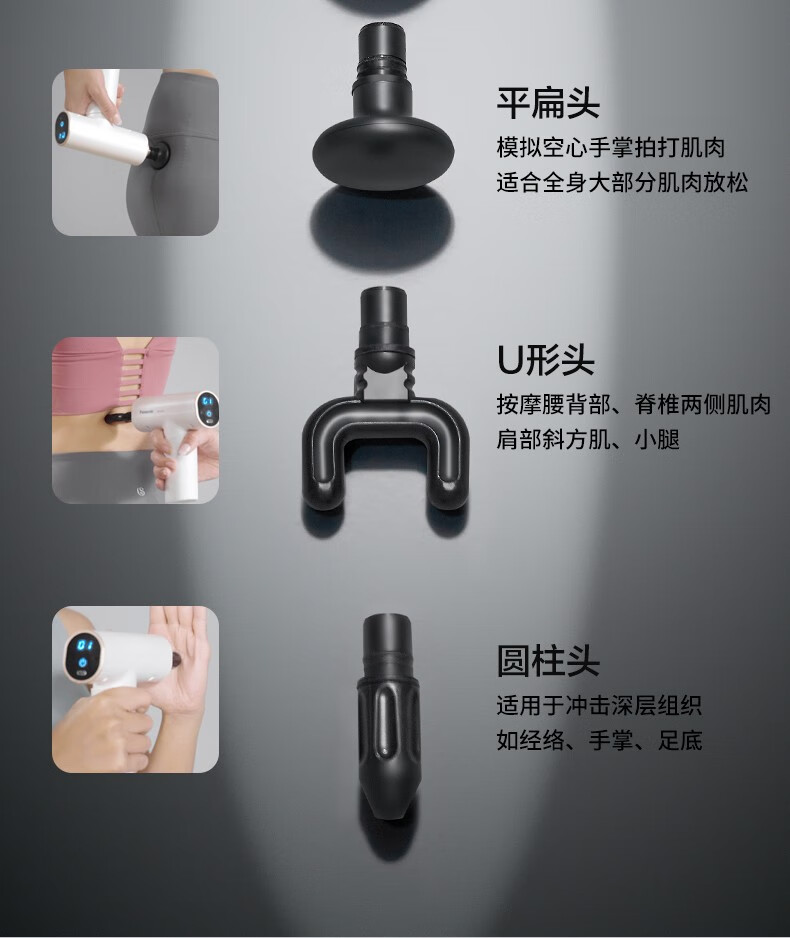 平扁头
模拟空心手掌拍打肌肉
适合全身大部分肌肉放松

U形头
按摩腰背部、脊椎两侧肌肉
肩部斜方肌、小腿

圆柱头
适用于冲击深层组织
如经络、手掌、足底