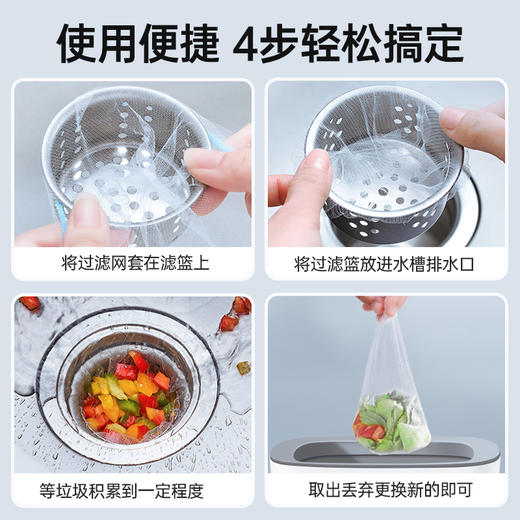 使用便捷 4步轻松搞定

将过滤网套在滤篮上

将过滤篮放进水槽排水口

等垃圾积累到一定程度

取出丢弃更换新的即可