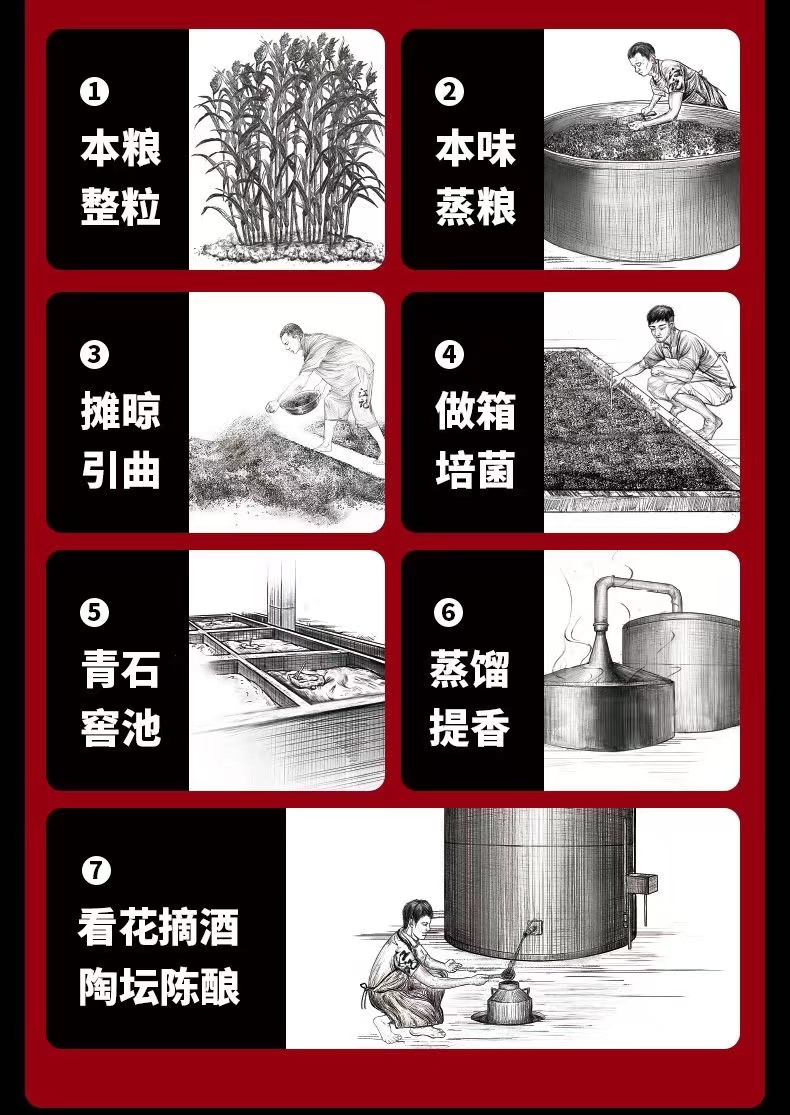 1
本粮
整粒

2
本味
蒸粮

3
摊晾
引曲

4
做箱
培菌

5
青石
窖池

6
蒸馏
提香

7
看花摘酒
陶坛陈酿