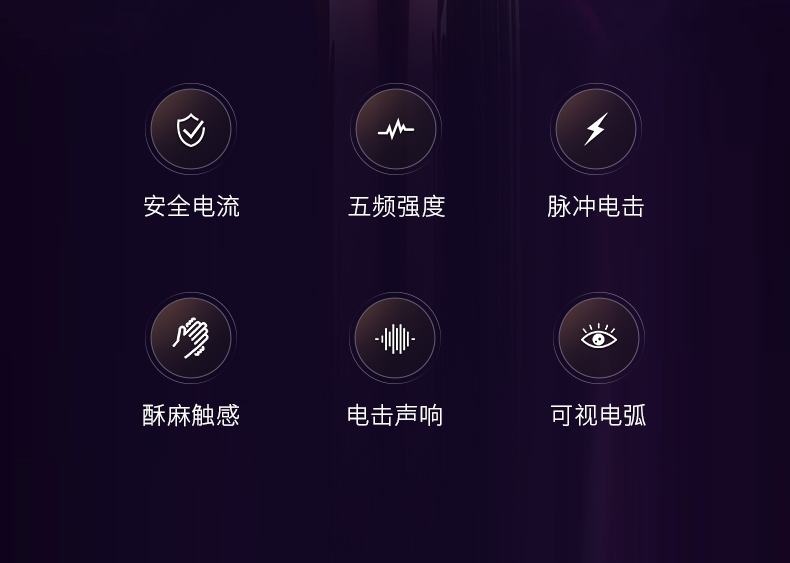 安全电流

五频强度

脉冲电击

酥麻触感

电击声响

可视电弧