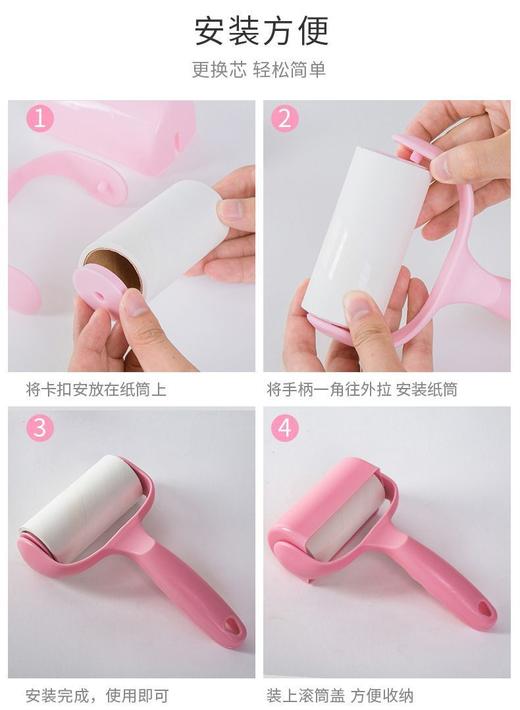 安装方便

更换芯 轻松简单

1

将卡扣安放在纸筒上

2

将手柄一角往外拉 安装纸筒

3

安装完成，使用即可

4

装上滚筒盖 方便收纳