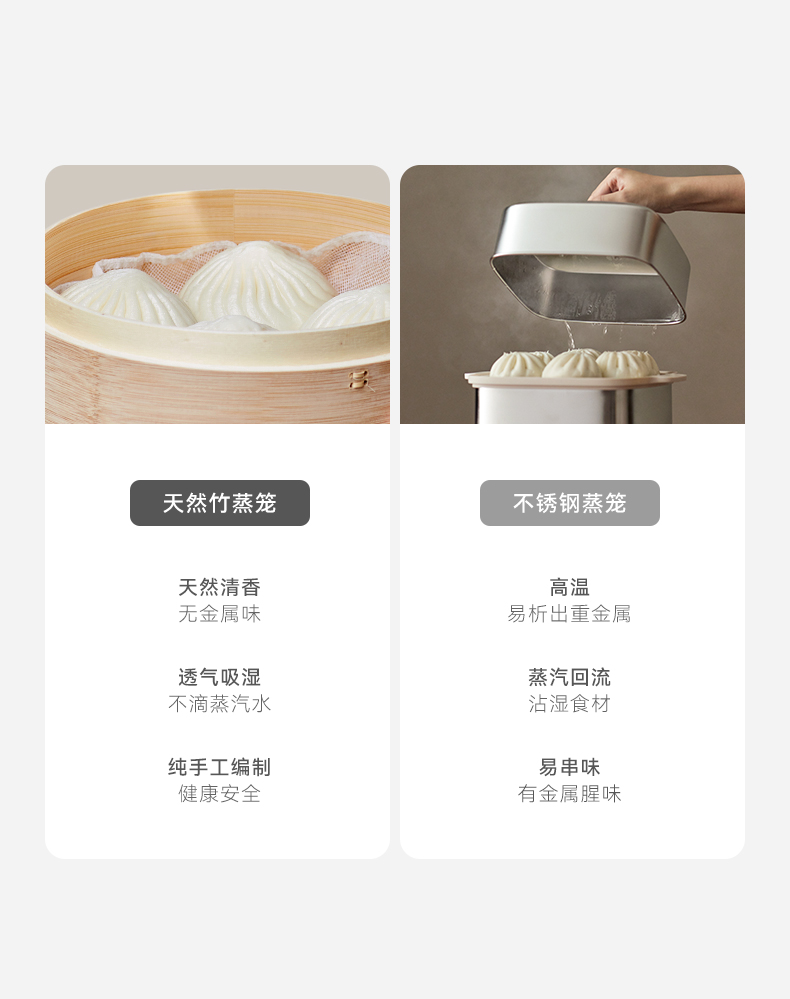 天然竹蒸笼

天然清香
无金属味

透气吸湿
不滴蒸汽水

纯手工编制
健康安全

不锈钢蒸笼

高温
易析出重金属

蒸汽回流
沾湿食材

易串味
有金属腥味