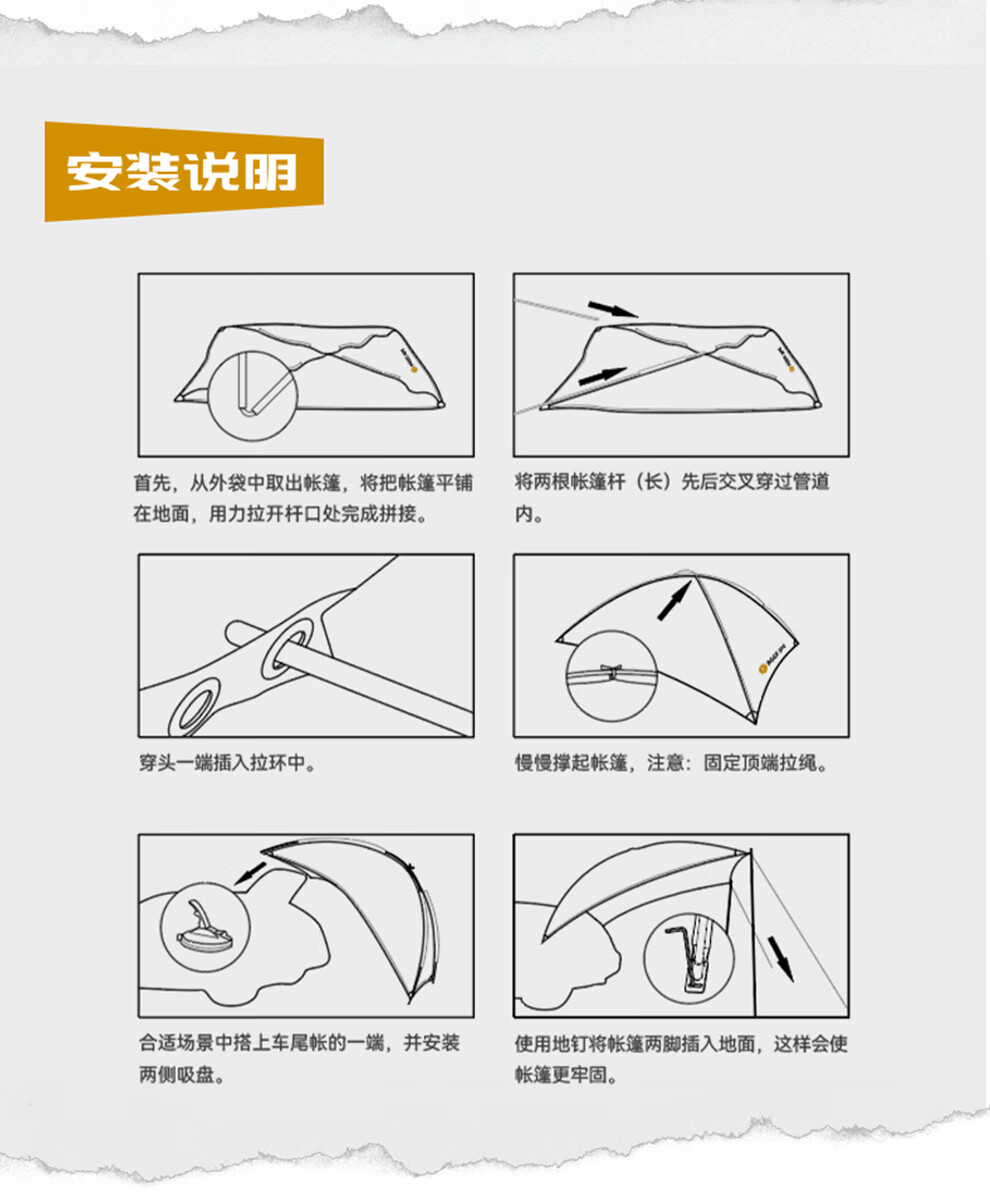 安装说明

首先，从外袋中取出帐篷，将把帐篷平铺在地面，用力拉开杆口处完成拼接。

将两根帐篷杆（长）先后交叉穿过管道内。

穿头一端插入拉环中。

慢慢撑起帐篷，注意：固定顶端拉绳。

合适场景中搭上车尾帐的一端，并安装两侧吸盘。

使用地钉将帐篷两脚插入地面，这样会使帐篷更牢固。