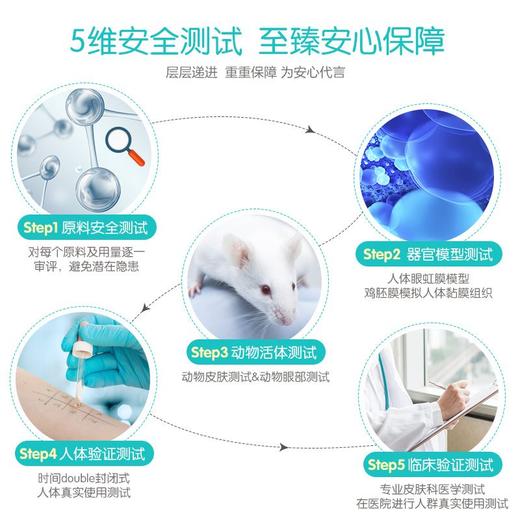 5维安全测试 至臻安心保障

层层递进 重重保障 为安心代言

Step1 原料安全测试

对每个原料及用量逐一审评，避免潜在隐患

Step2 器官模型测试

人体眼虹膜模型
鸡胚膜模拟人体黏膜组织

Step3 动物活体测试

动物皮肤测试&动物眼部测试

Step4 人体验证测试

时间double封闭式
人体真实使用测试

Step5 临床验证测试

专业皮肤科医学测试
在医院进行人群真实使用测试