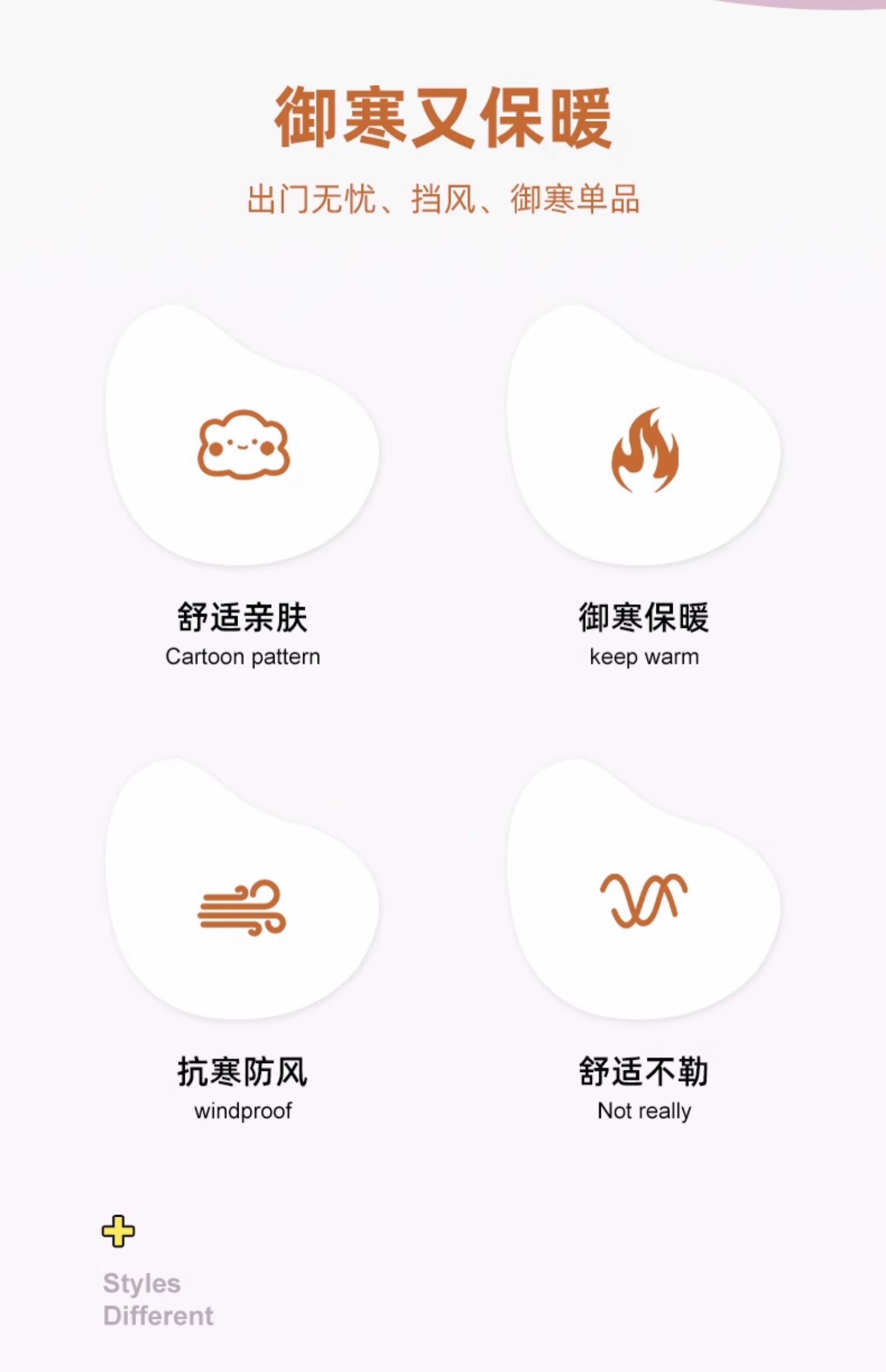 御寒又保暖

出门无忧、挡风、御寒单品

舒适亲肤
Cartoon pattern

御寒保暖
keep warm

抗寒防风
windproof

舒适不勒
Not really

Styles
Different