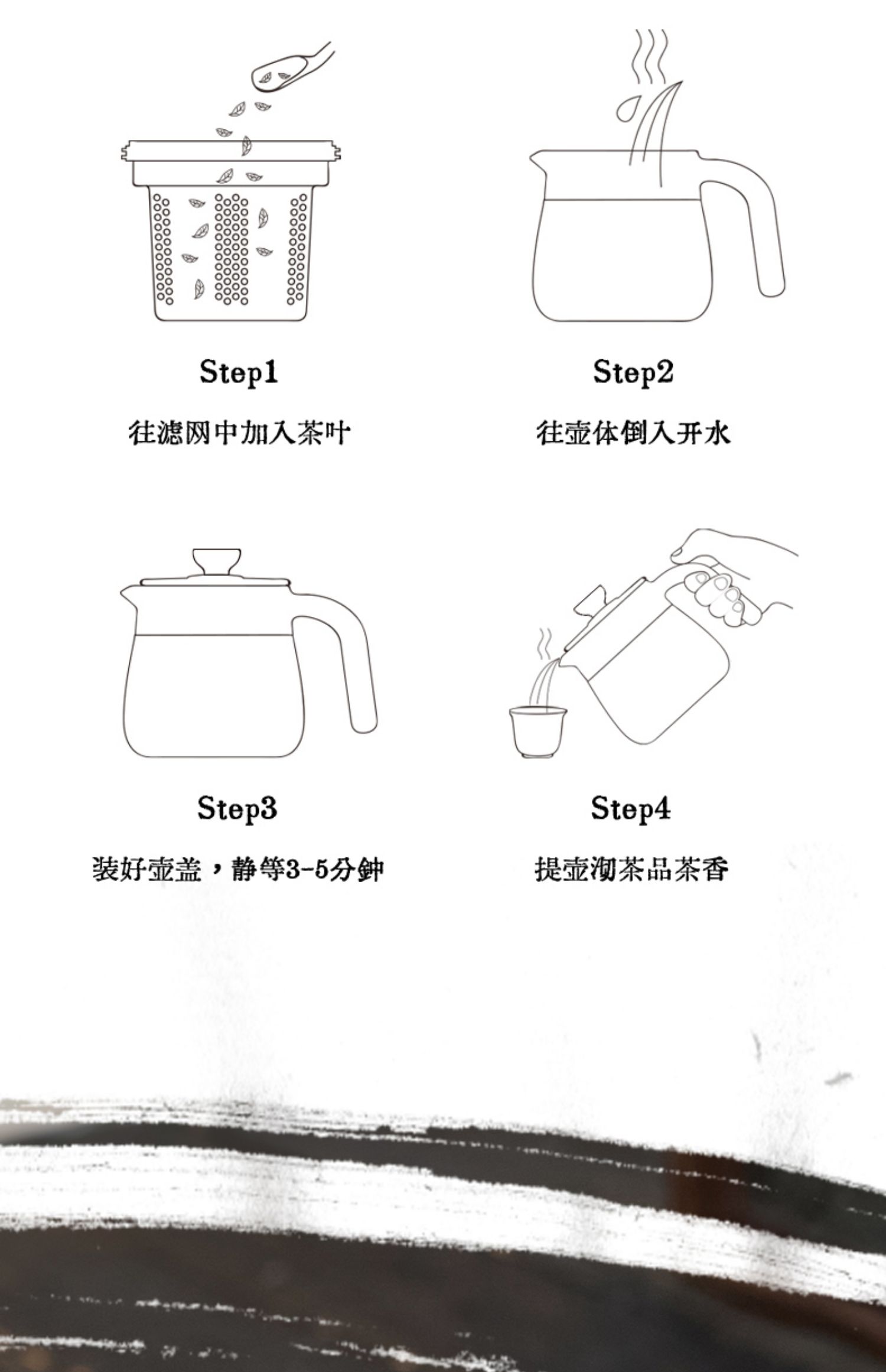 Step1

往滤网中加入茶叶

Step2

往壶体倒入开水

Step3

装好壶盖，静等3-5分钟

Step4

提壶沏茶品茶香