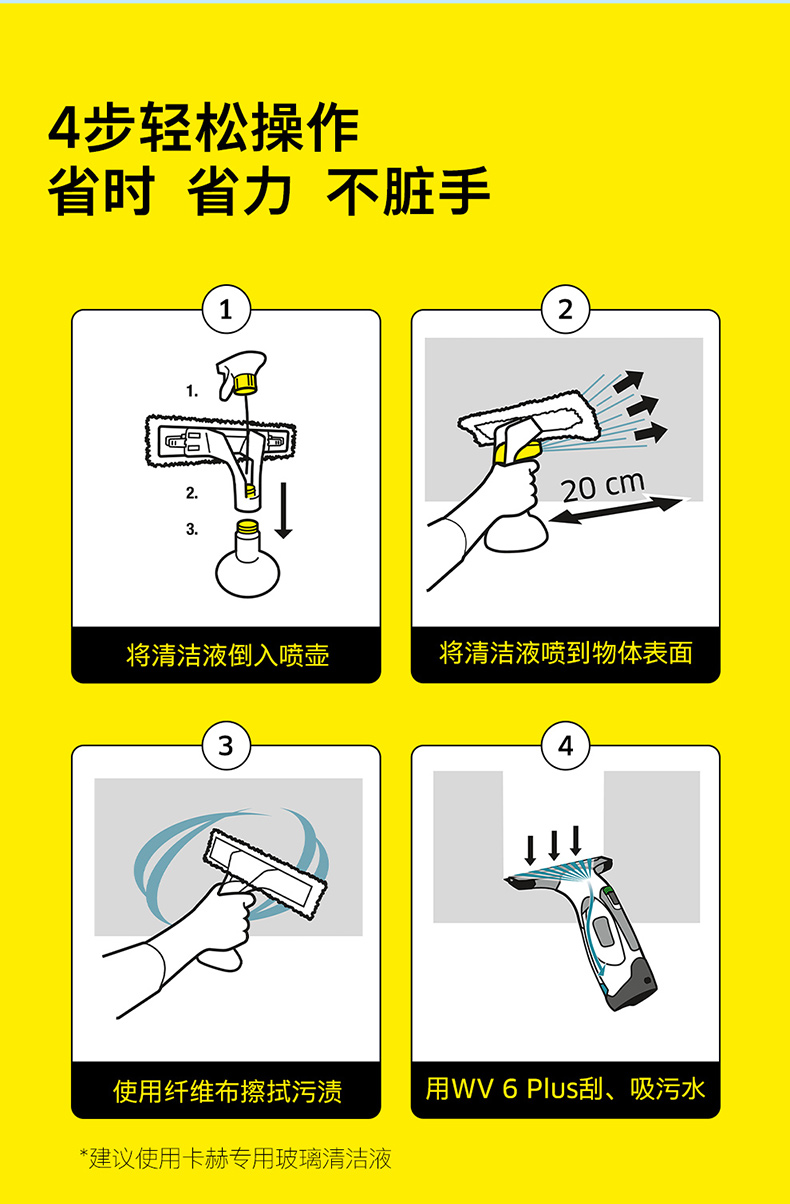 4步轻松操作
省时 省力 不脏手

1

1.

2.

3.

将清洁液倒入喷壶

2

20 cm

将清洁液喷到物体表面

3

使用纤维布擦拭污渍

4

用WV 6 Plus刮、吸污水

*建议使用卡赫专用玻璃清洁液