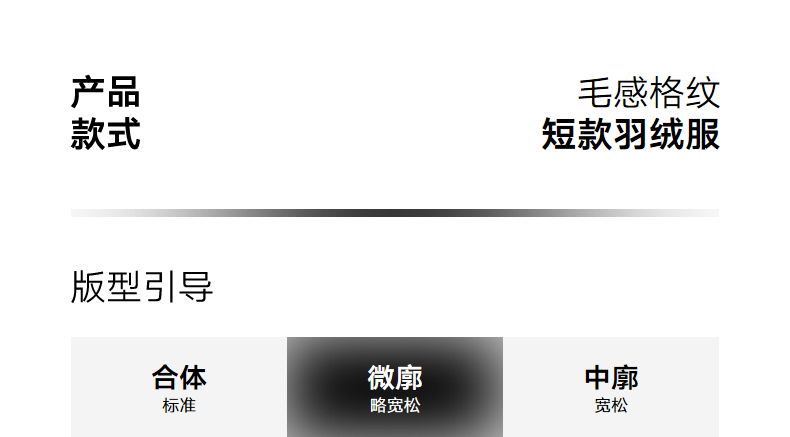 产品
款式

毛感格纹
短款羽绒服

版型引导

合体
标准

微廓
略宽松

中廓
宽松