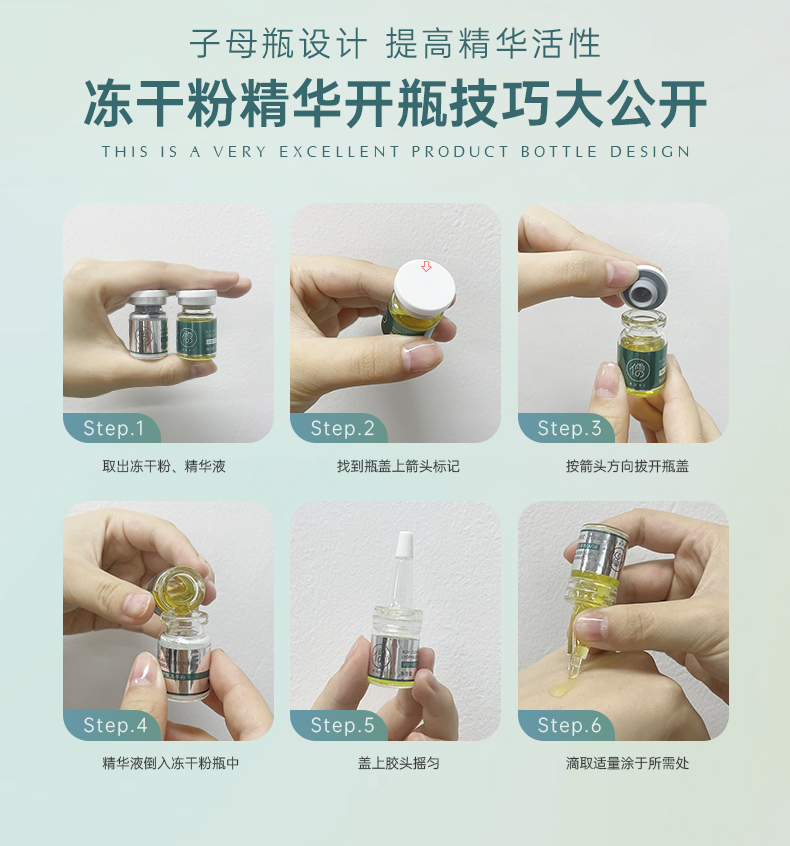 子母瓶设计 提高精华活性

冻干粉精华开瓶技巧大公开

THIS IS A VERY EXCELLENT PRODUCT BOTTLE DESIGN

Step.1

取出冻干粉、精华液

Step.2

找到瓶盖上箭头标记

Step.3

按箭头方向拔开瓶盖

Step.4

精华液倒入冻干粉瓶中

Step.5

盖上胶头摇匀

Step.6

滴取适量涂于所需处