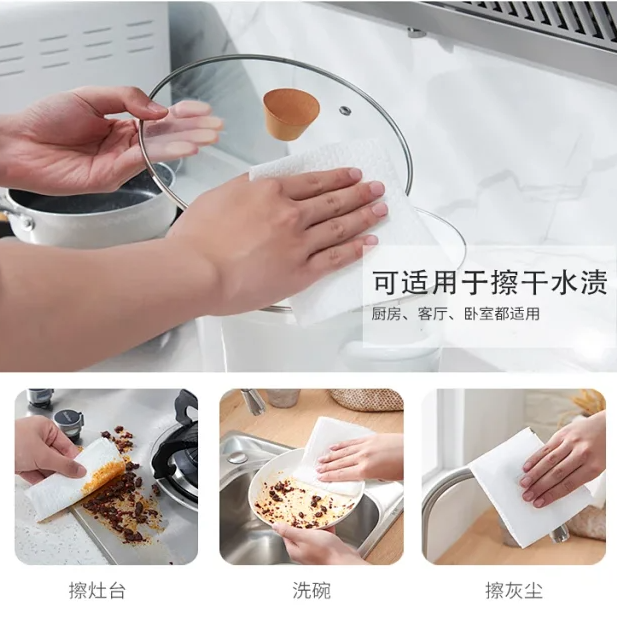 可适用于擦干水渍
厨房、客厅、卧室都适用

擦灶台

洗碗

擦灰尘