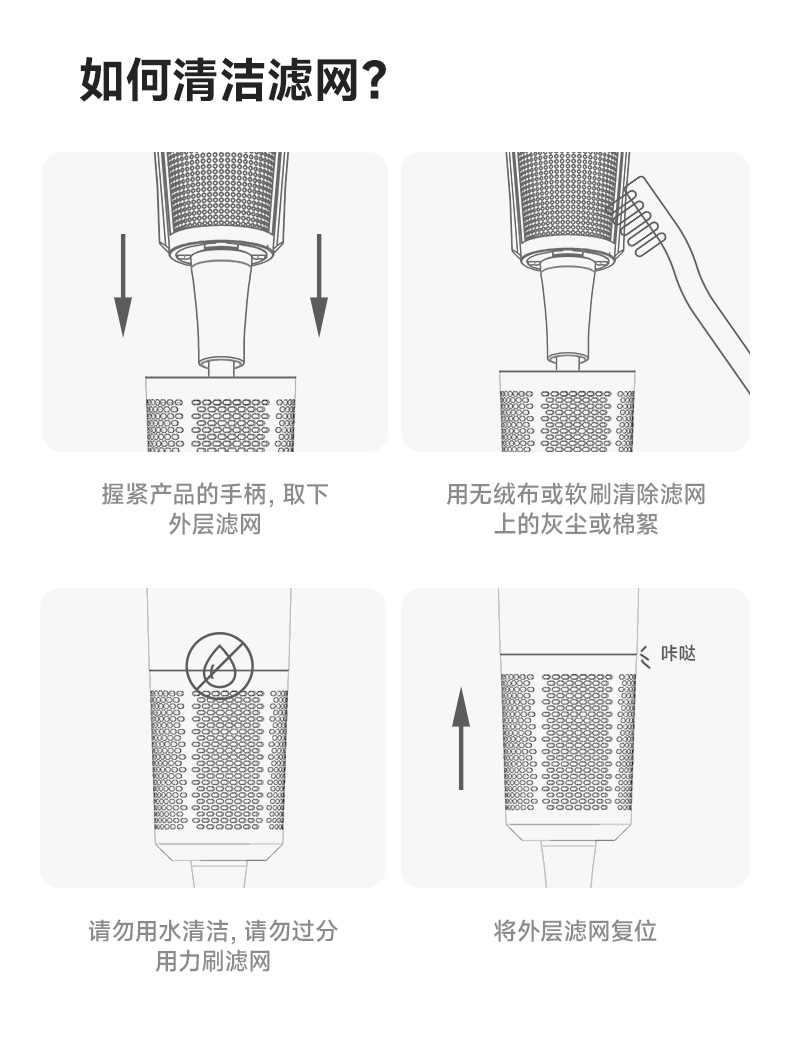 如何清洁滤网?

握紧产品的手柄, 取下外层滤网

用无绒布或软刷清除滤网上的灰尘或棉絮

请勿用水清洁, 请勿过分用力刷滤网

咔哒

将外层滤网复位