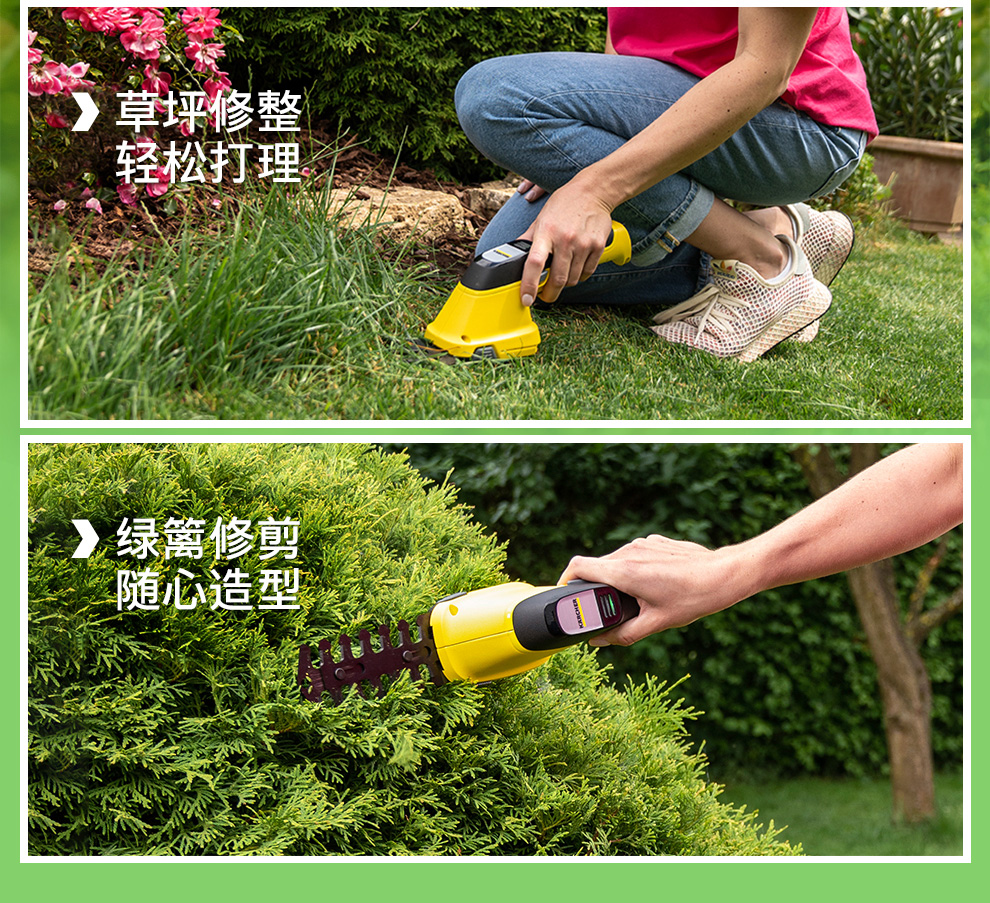 草坪修整
轻松打理

绿篱修剪
随心造型

KÄRCHER