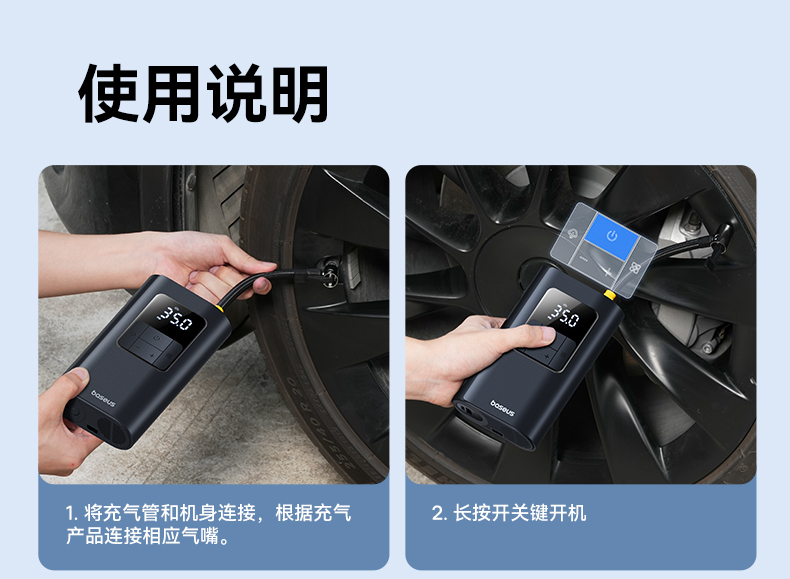 使用说明

35.0

baseus

255/40 R 20

1. 将充气管和机身连接，根据充气产品连接相应气嘴。

35.0

baseus

2. 长按开关键开机