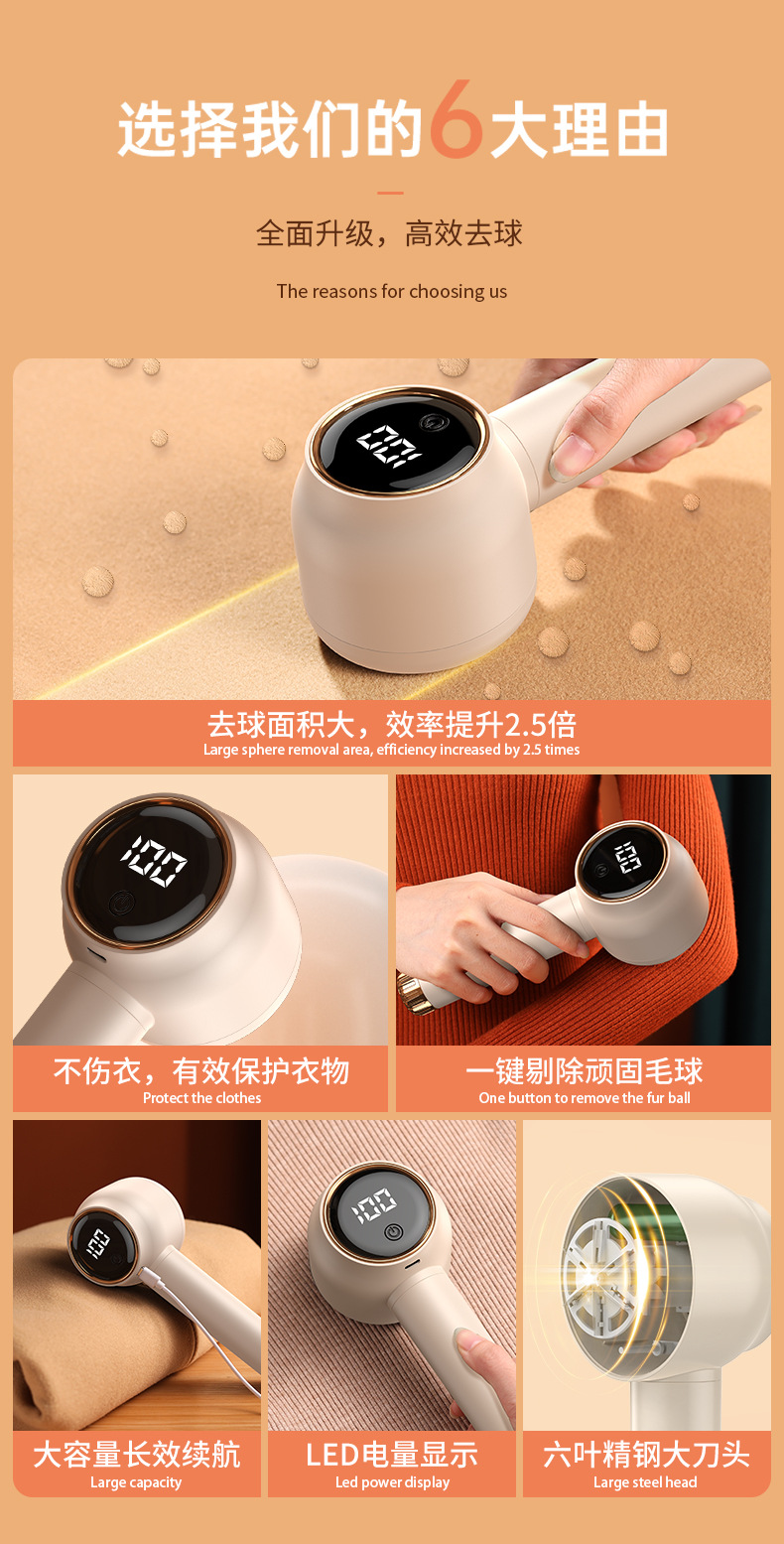 选择我们的6大理由

全面升级，高效去球

The reasons for choosing us

100

去球面积大，效率提升2.5倍
Large sphere removal area, efficiency increased by 2.5 times

100

不伤衣，有效保护衣物
Protect the clothes

100

一键剔除顽固毛球
One button to remove the fur ball

100

大容量长效续航
Large capacity

100

LED电量显示
Led power display

六叶精钢大刀头
Large steel head