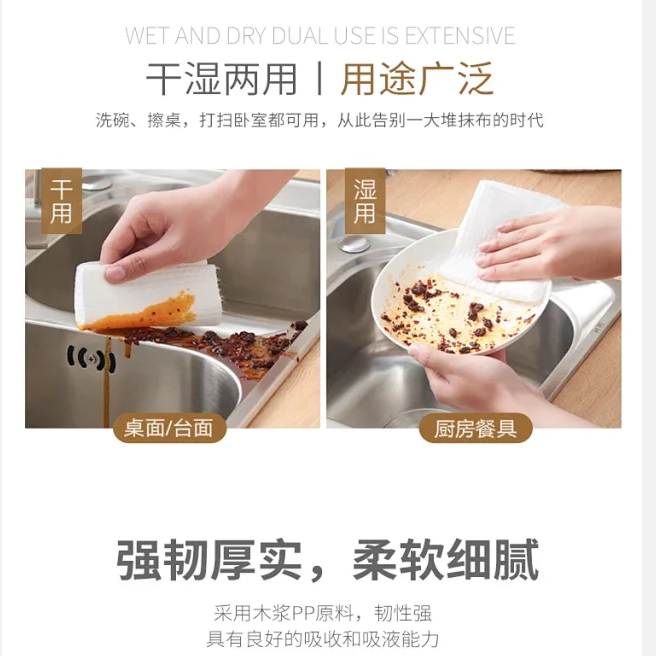 WET AND DRY DUAL USE IS EXTENSIVE

干湿两用 | 用途广泛

洗碗、擦桌，打扫卧室都可用，从此告别一大堆抹布的时代

干用

桌面/台面

湿用

厨房餐具

强韧厚实，柔软细腻

采用木浆PP原料，韧性强
具有良好的吸收和吸液能力