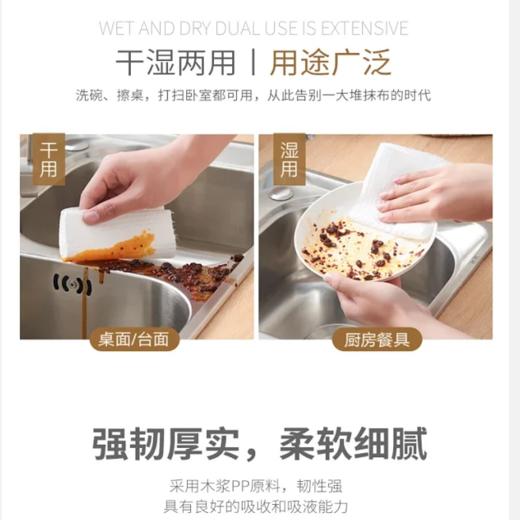 WET AND DRY DUAL USE IS EXTENSIVE

干湿两用 | 用途广泛

洗碗、擦桌，打扫卧室都可用，从此告别一大堆抹布的时代

干用

桌面/台面

湿用

厨房餐具

强韧厚实，柔软细腻

采用木浆PP原料，韧性强
具有良好的吸收和吸液能力