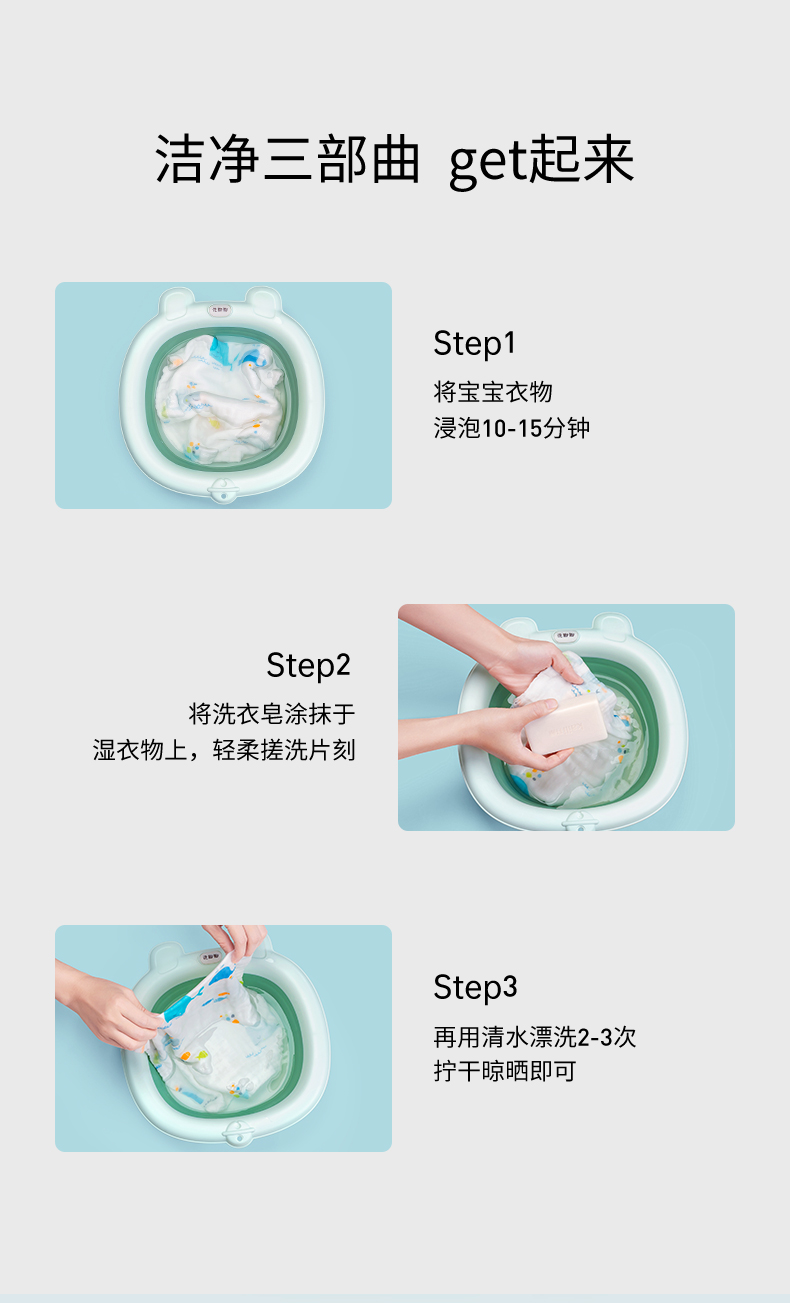 洁净三部曲 get起来

Step1
将宝宝衣物
浸泡10-15分钟

Step2
将洗衣皂涂抹于
湿衣物上，轻柔搓洗片刻

Step3
再用清水漂洗2-3次
拧干晾晒即可