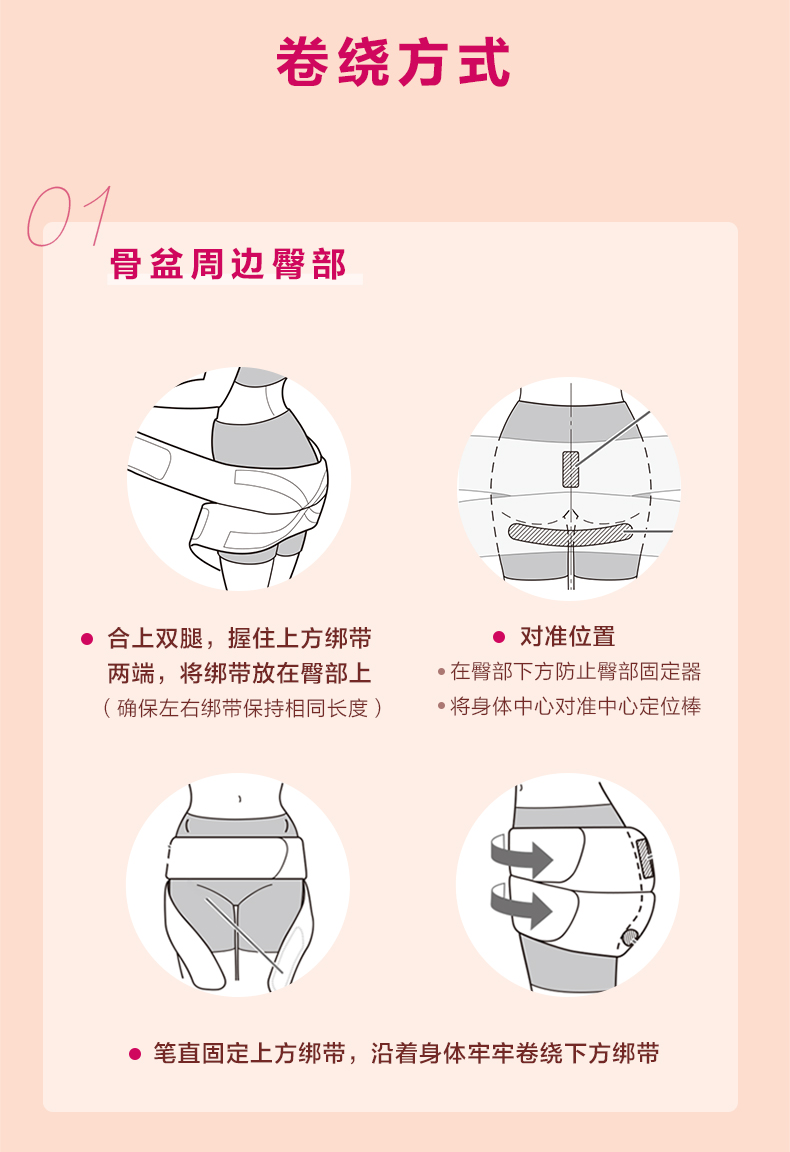 卷绕方式

01

骨盆周边臀部

● 合上双腿，握住上方绑带两端，将绑带放在臀部上
（确保左右绑带保持相同长度）

● 对准位置
• 在臀部下方防止臀部固定器
• 将身体中心对准中心定位棒

● 笔直固定上方绑带，沿着身体牢牢卷绕下方绑带