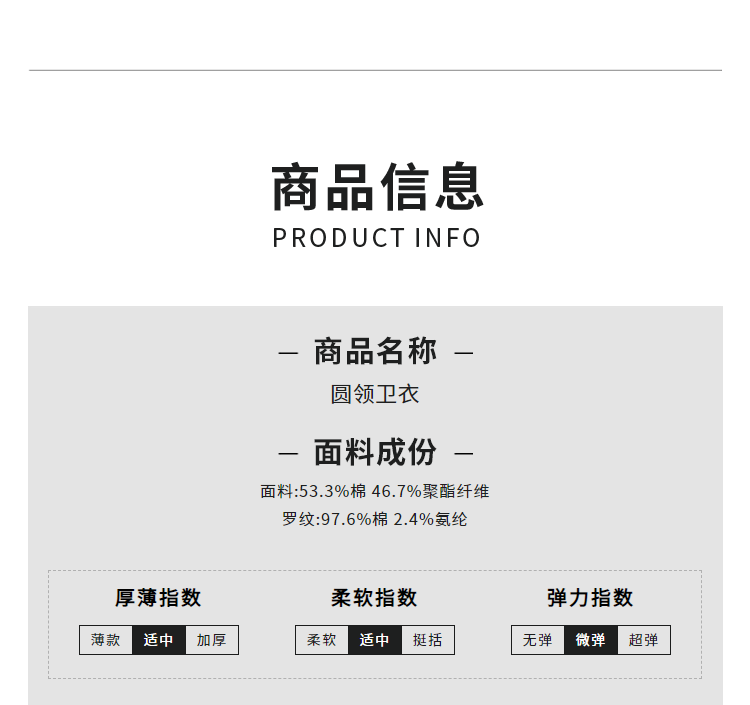 商品信息
PRODUCT INFO

— 商品名称 —
圆领卫衣

— 面料成份 —
面料:53.3%棉 46.7%聚酯纤维
罗纹:97.6%棉 2.4%氨纶

厚薄指数
薄款 适中 加厚

柔软指数
柔软 适中 挺括

弹力指数
无弹 微弹 超弹