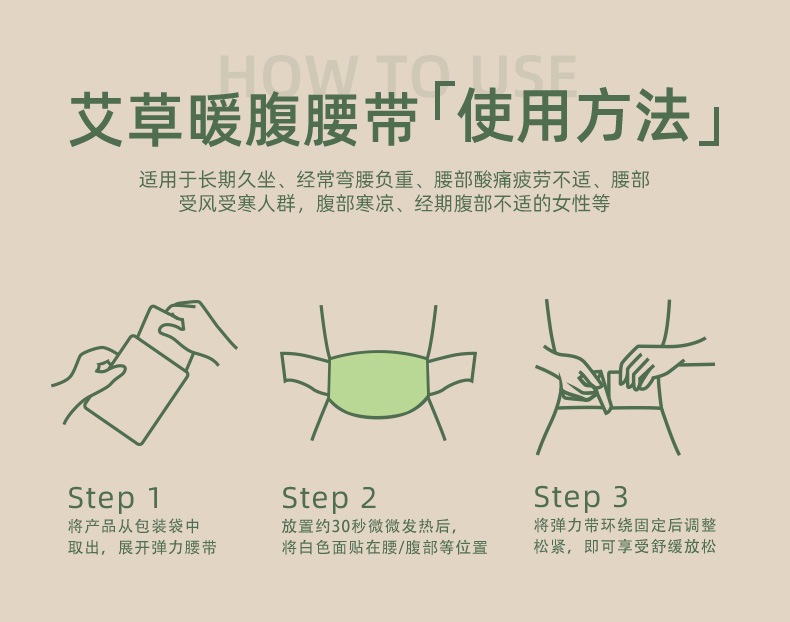 HOW TO USE

艾草暖腹腰带「使用方法」

适用于长期久坐、经常弯腰负重、腰部酸痛疲劳不适、腰部受风受寒人群，腹部寒凉、经期腹部不适的女性等

Step 1
将产品从包装袋中取出，展开弹力腰带

Step 2
放置约30秒微微发热后，将白色面贴在腰/腹部等位置

Step 3
将弹力带环绕固定后调整松紧，即可享受舒缓放松