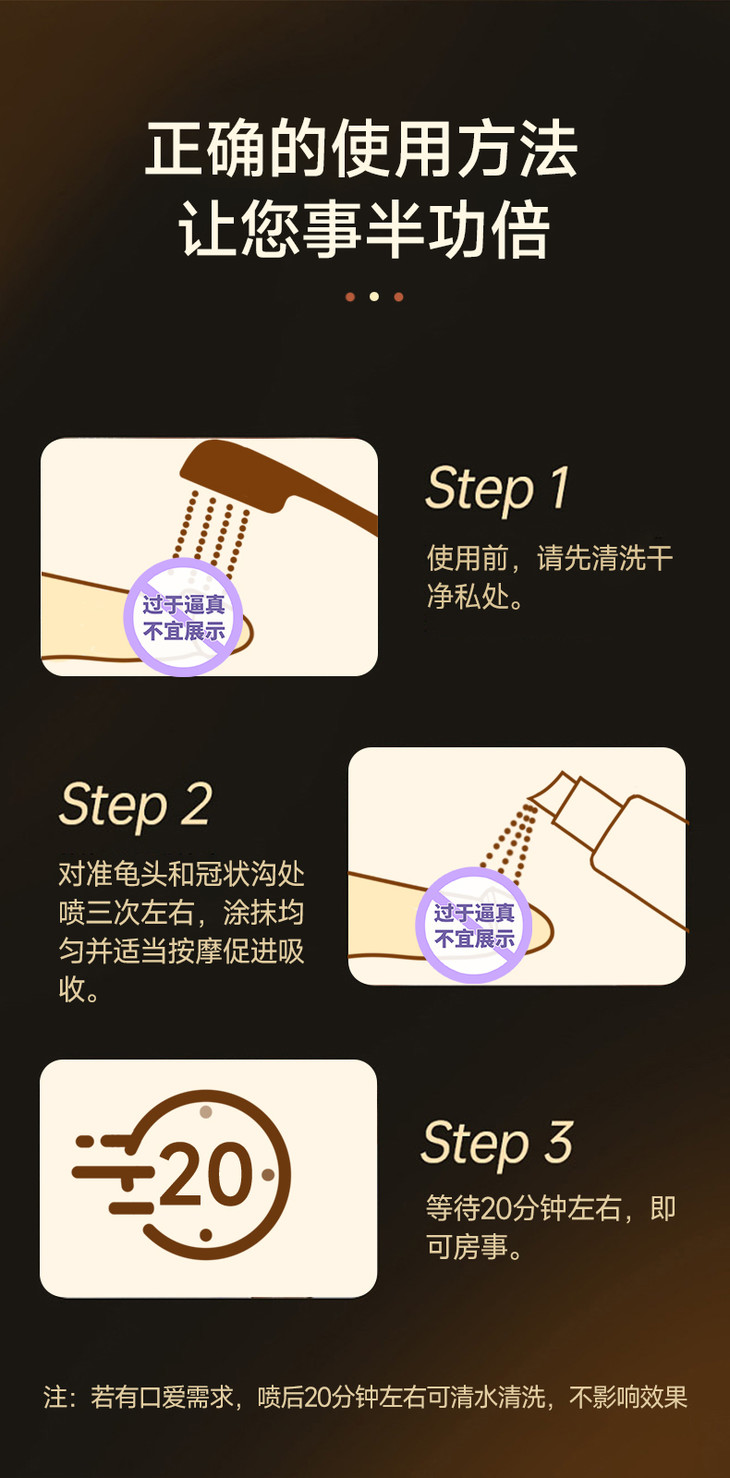 正确的使用方法
让您事半功倍

过于逼真
不宜展示

Step 1
使用前，请先清洗干净私处。

Step 2
对准龟头和冠状沟处喷三次左右，涂抹均匀并适当按摩促进吸收。

过于逼真
不宜展示

20

Step 3
等待20分钟左右，即可房事。

注：若有口爱需求，喷后20分钟左右可清水清洗，不影响效果