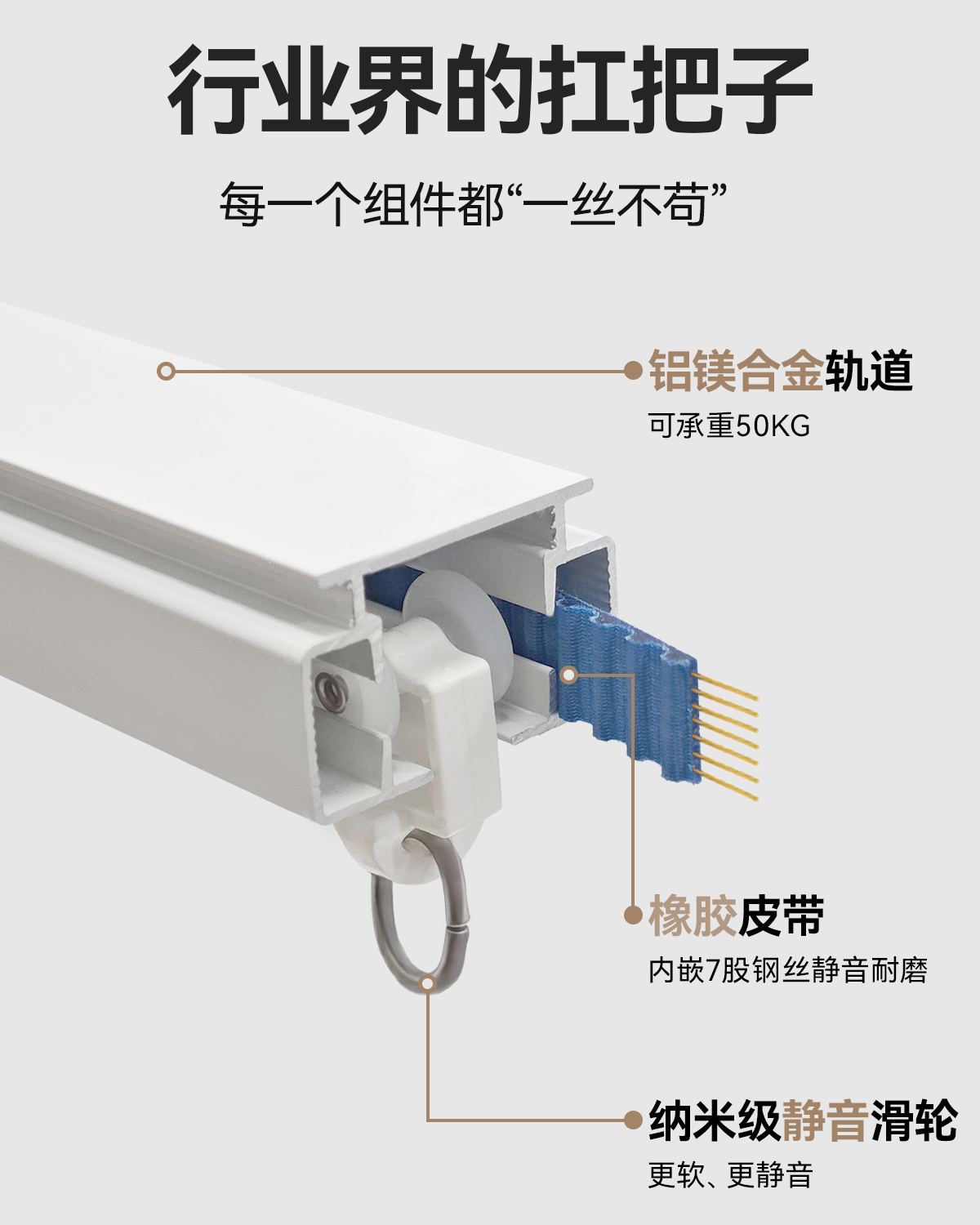 行业界的扛把子

每一个组件都“一丝不苟”

铝镁合金轨道

可承重50KG

橡胶皮带

内嵌7股钢丝静音耐磨

纳米级静音滑轮

更软、更静音