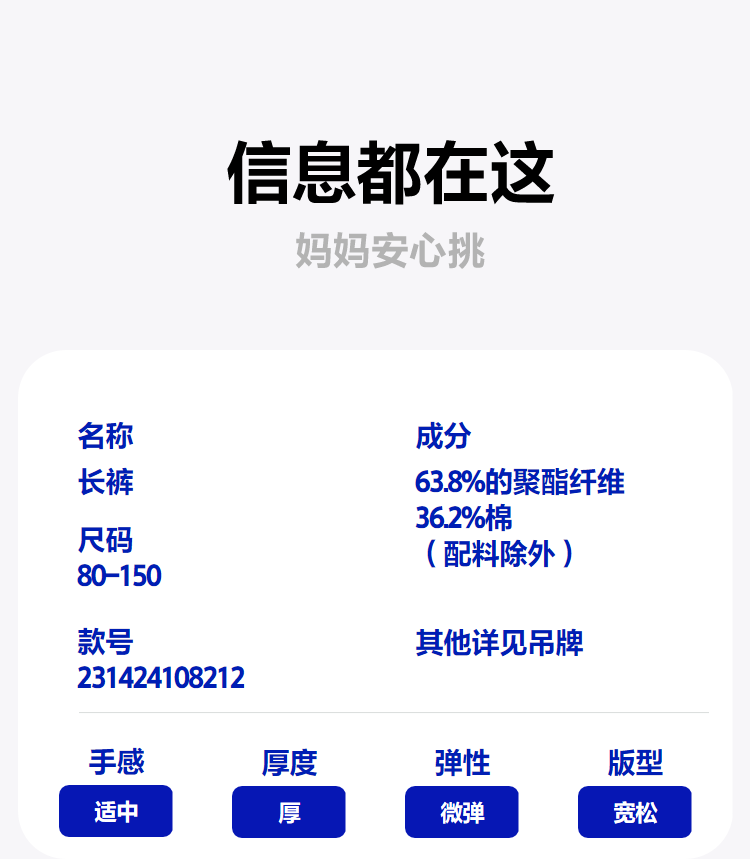 信息都在这

妈妈安心挑

名称
长裤

尺码
80-150

款号
231424108212

成分
63.8%的聚酯纤维
36.2%棉
（配料除外）

其他详见吊牌

手感
适中

厚度
厚

弹性
微弹

版型
宽松