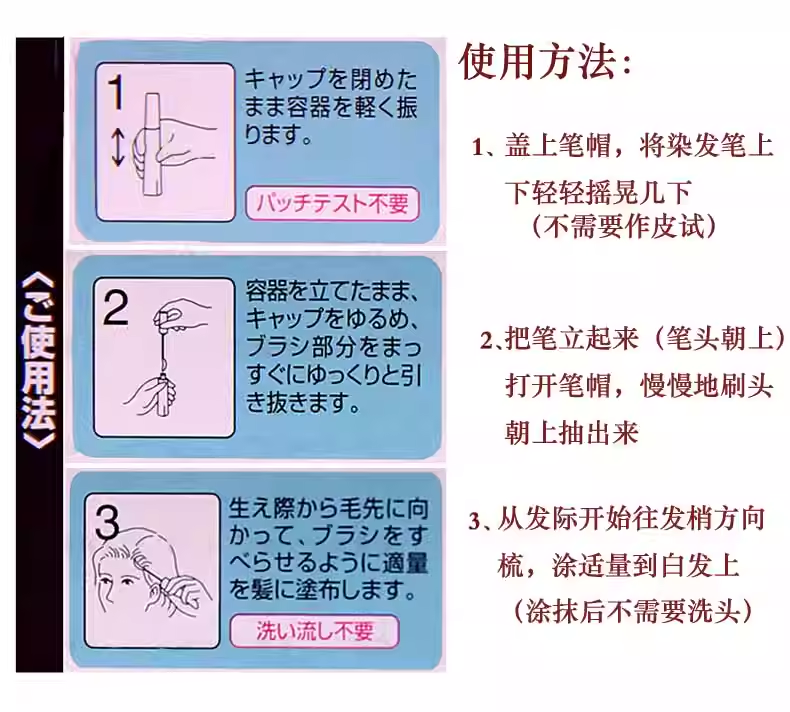 〈ご使用法〉

1
キャップを閉めたまま容器を軽く振ります。
パッチテスト不要

2
容器を立てたまま、キャップをゆるめ、ブラシ部分をまっすぐにゆっくりと引き抜きます。

3
生え際から毛先に向かって、ブラシをすべらせるように適量を髪に塗布します。
洗い流し不要

使用方法:

1、盖上笔帽，将染发笔上下轻轻摇晃几下
（不需要作皮试）

2、把笔立起来（笔头朝上）打开笔帽，慢慢地刷头朝上抽出来

3、从发际开始往发梢方向梳，涂适量到白发上
（涂抹后不需要洗头）