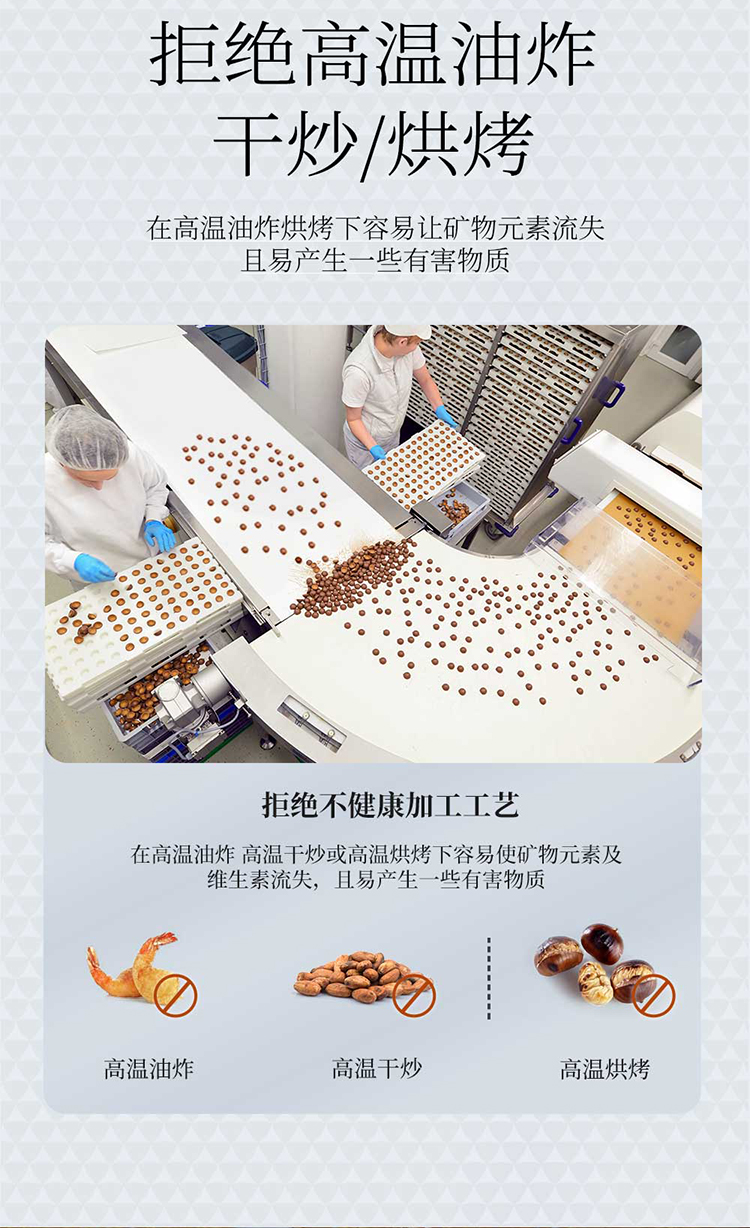 拒绝高温油炸
干炒/烘烤

在高温油炸烘烤下容易让矿物元素流失
且易产生一些有害物质

拒绝不健康加工工艺

在高温油炸 高温干炒或高温烘烤下容易使矿物元素及维生素流失，且易产生一些有害物质

高温油炸

高温干炒

高温烘烤