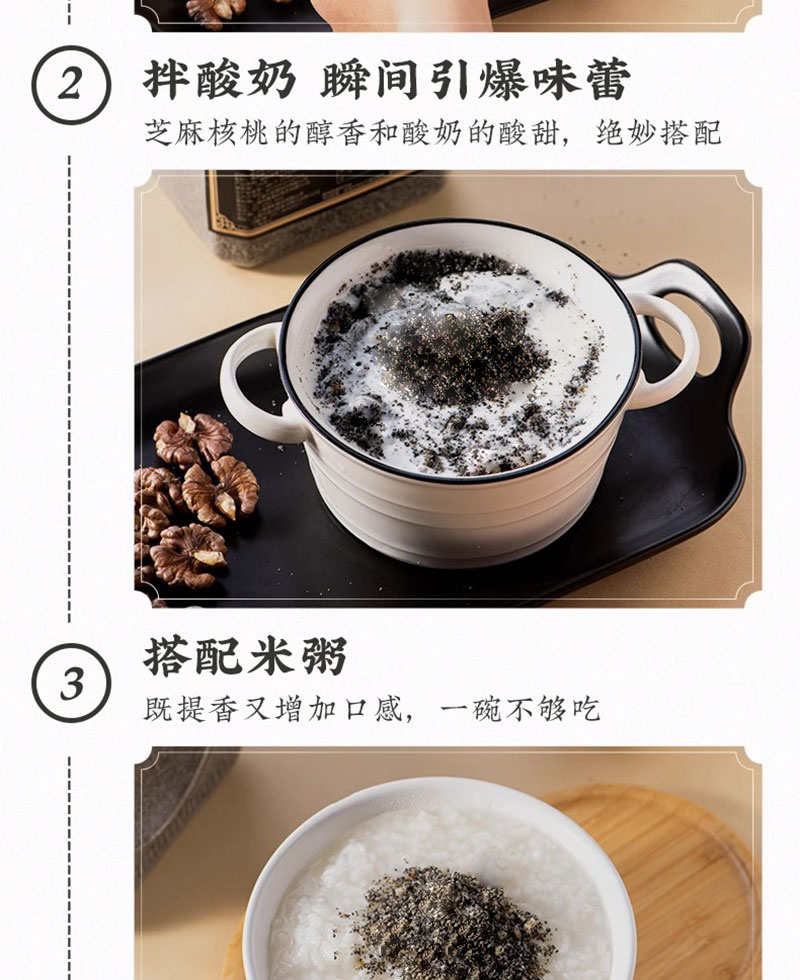 2 拌酸奶 瞬间引爆味蕾

芝麻核桃的醇香和酸奶的酸甜，绝妙搭配

3 搭配米粥

既提香又增加口感，一碗不够吃