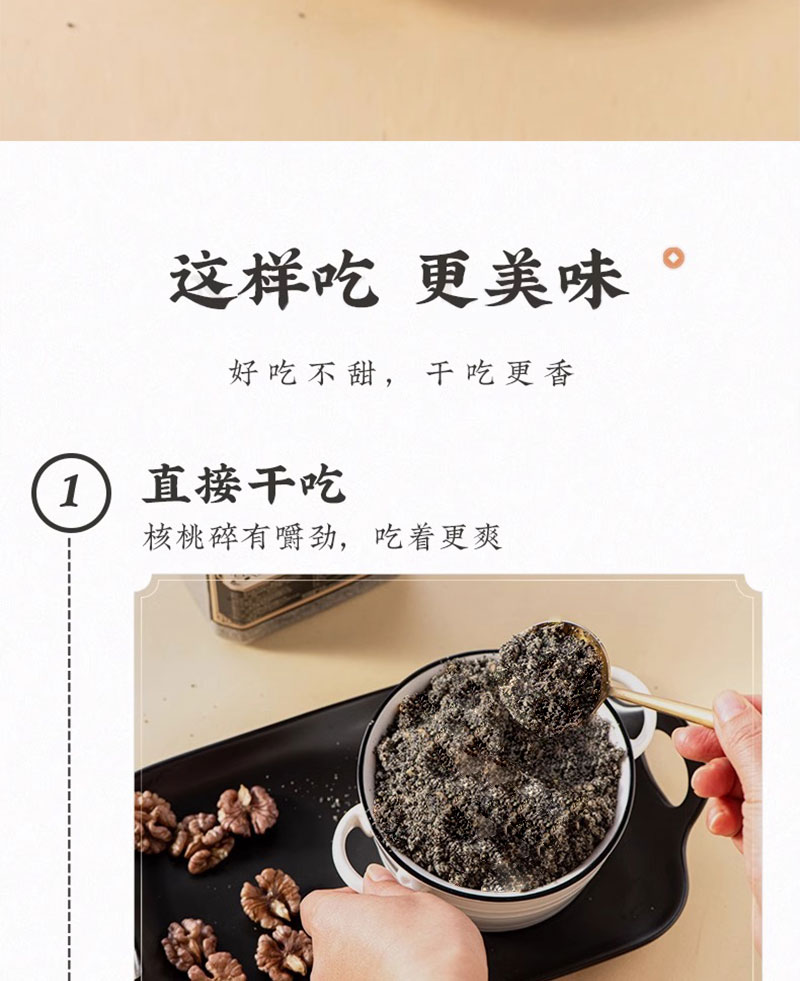 这样吃 更美味

好吃不甜，干吃更香

1 直接干吃

核桃碎有嚼劲，吃着更爽