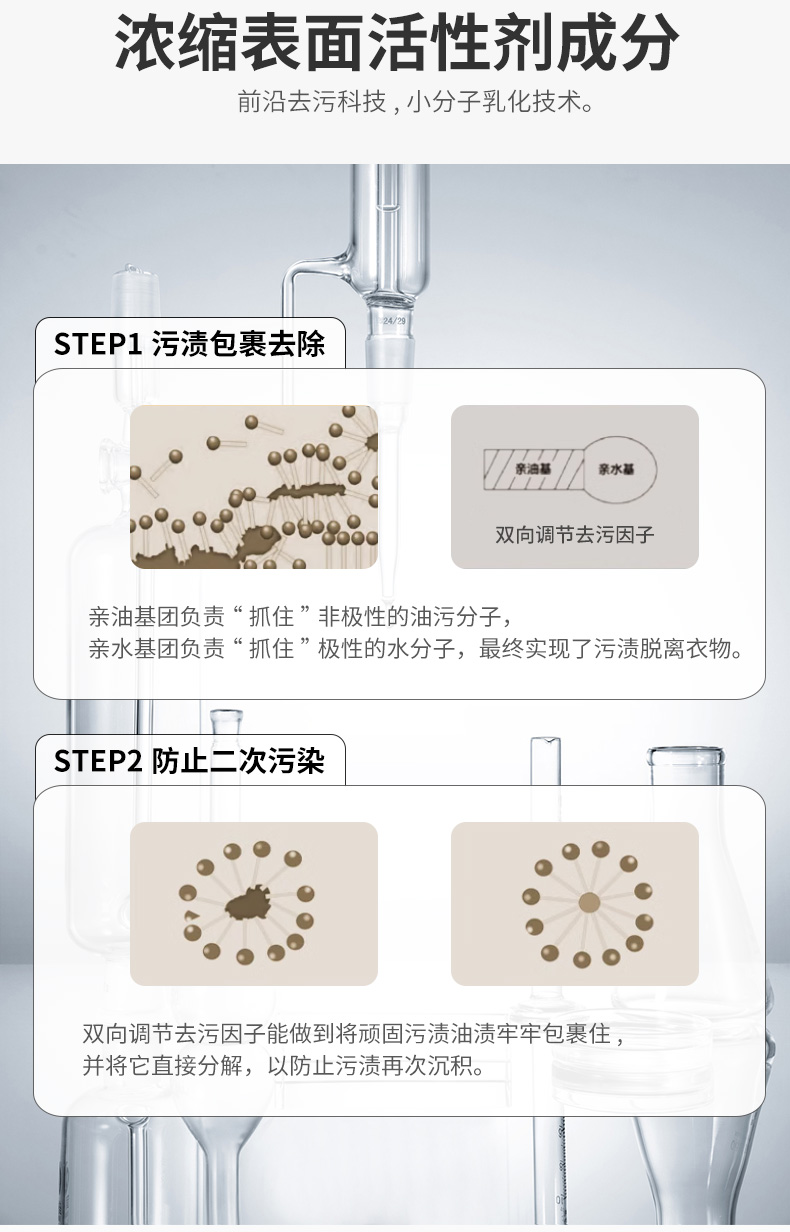 浓缩表面活性剂成分

前沿去污科技，小分子乳化技术。

24/29

STEP1 污渍包裹去除

亲油基

亲水基

双向调节去污因子

亲油基团负责“抓住”非极性的油污分子，
亲水基团负责“抓住”极性的水分子，最终实现了污渍脱离衣物。

STEP2 防止二次污染

双向调节去污因子能做到将顽固污渍油渍牢牢包裹住，
并将它直接分解，以防止污渍再次沉积。