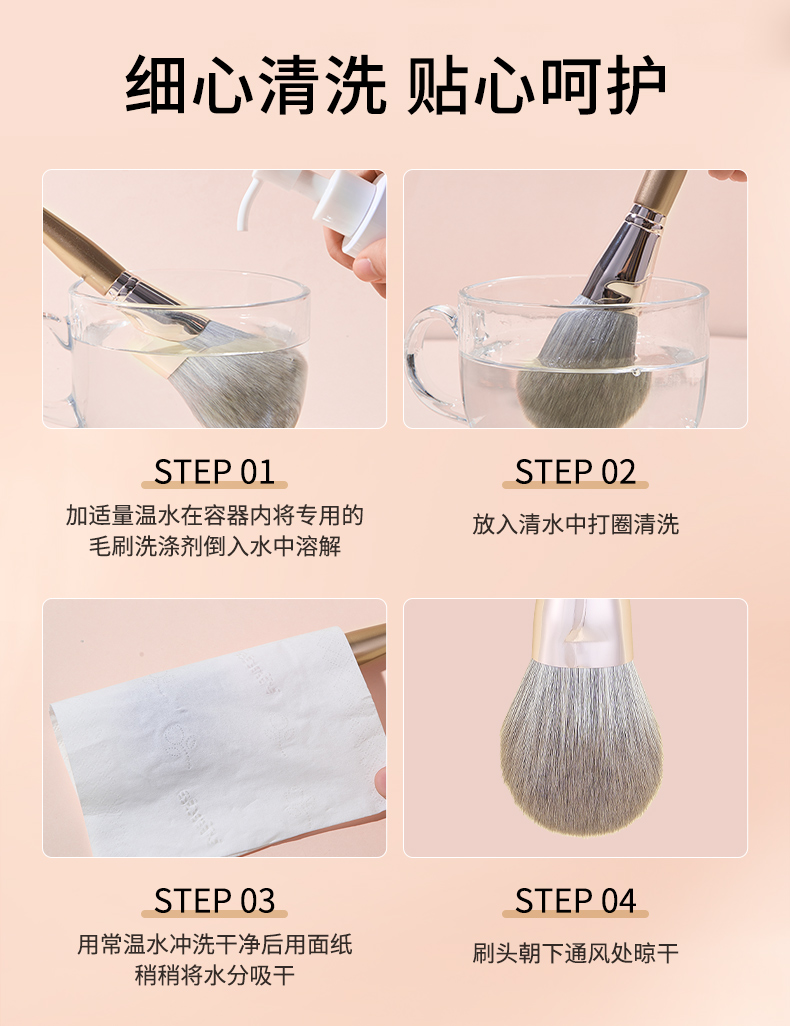 细心清洗 贴心呵护

STEP 01
加适量温水在容器内将专用的毛刷洗涤剂倒入水中溶解

STEP 02
放入清水中打圈清洗

STEP 03
用常温水冲洗干净后用面纸稍稍将水分吸干

STEP 04
刷头朝下通风处晾干