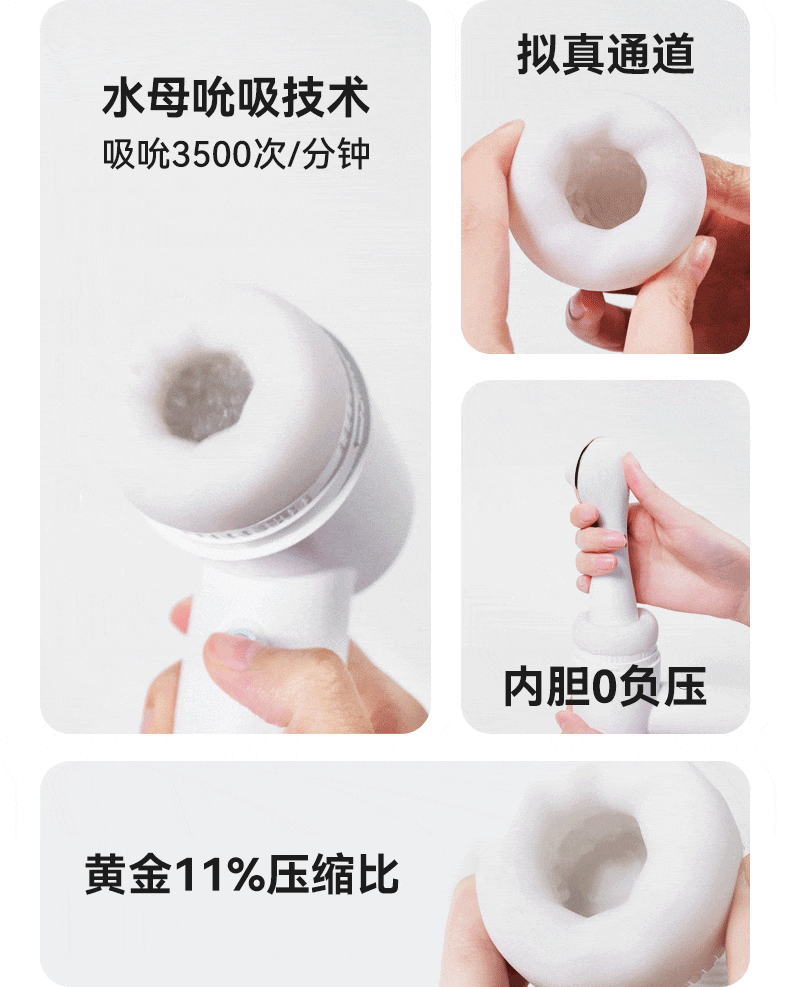 水母吮吸技术
吸吮3500次/分钟

拟真通道

内胆0负压

黄金11%压缩比