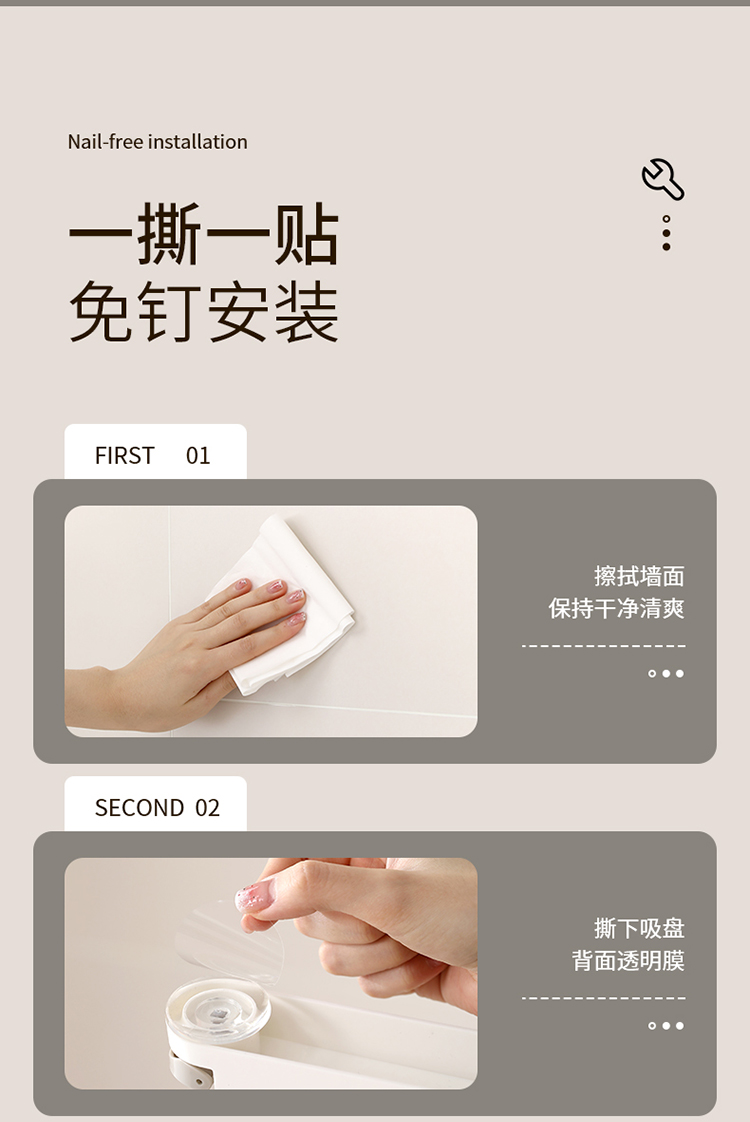 Nail-free installation

一撕一贴
免钉安装

FIRST 01

擦拭墙面
保持干净清爽

SECOND 02

撕下吸盘
背面透明膜