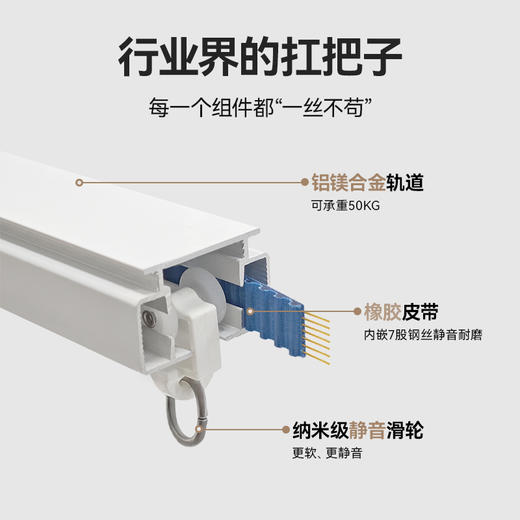 行业界的扛把子

每一个组件都“一丝不苟”

铝镁合金轨道
可承重50KG

橡胶皮带
内嵌7股钢丝静音耐磨

纳米级静音滑轮
更软、更静音