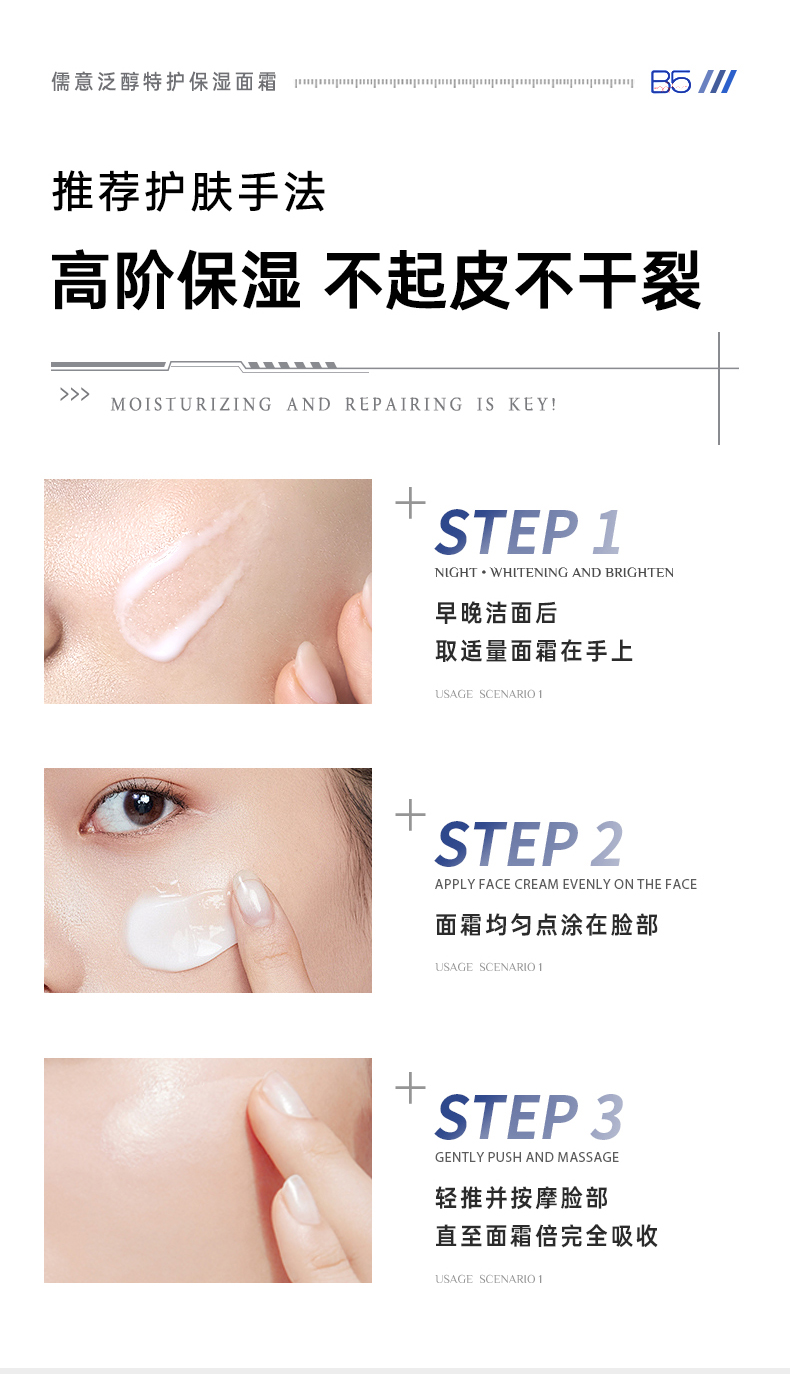 儒意泛醇特护保湿面霜

B5

推荐护肤手法

高阶保湿 不起皮不干裂

>>> MOISTURIZING AND REPAIRING IS KEY!

STEP 1

NIGHT • WHITENING AND BRIGHTEN

早晚洁面后
取适量面霜在手上

USAGE SCENARIO 1

STEP 2

APPLY FACE CREAM EVENLY ON THE FACE

面霜均匀点涂在脸部

USAGE SCENARIO 1

STEP 3

GENTLY PUSH AND MASSAGE

轻推并按摩脸部
直至面霜倍完全吸收

USAGE SCENARIO 1