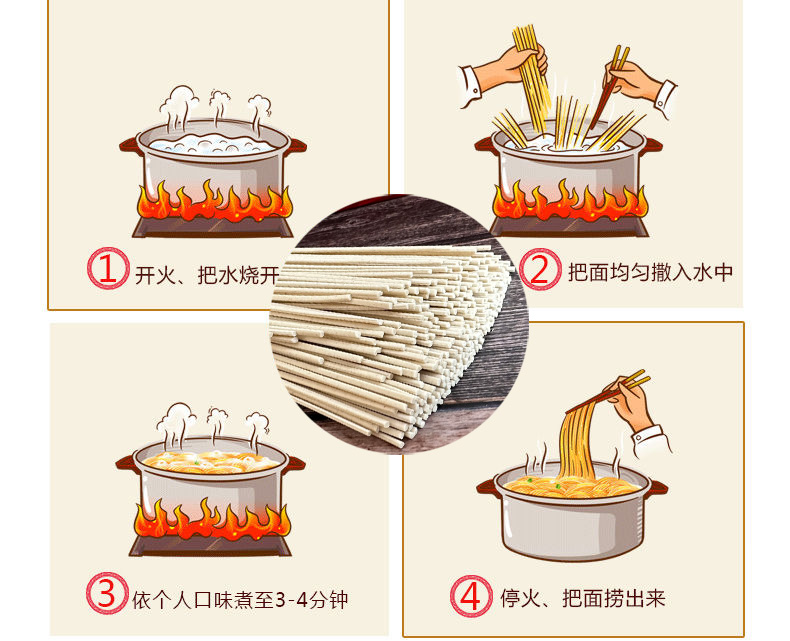 1 开火、把水烧开

2 把面均匀撒入水中

3 依个人口味煮至3-4分钟

4 停火、把面捞出来