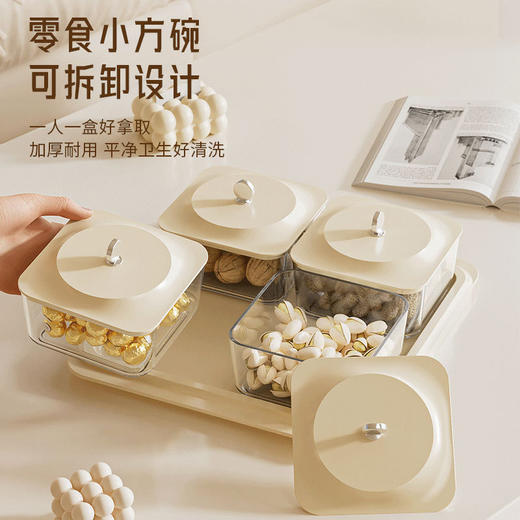 零食小方碗
可拆卸设计

一人一盒好拿取
加厚耐用 平净卫生好清洗