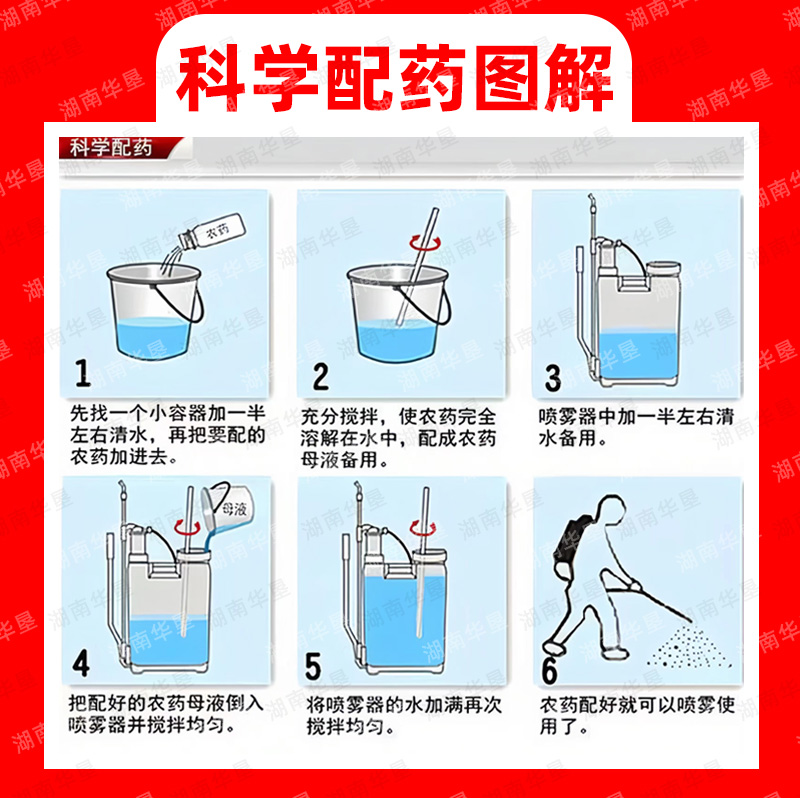 科学配药图解

科学配药

农药

1
先找一个小容器加一半左右清水，再把要配的农药加进去。

2
充分搅拌，使农药完全溶解在水中，配成农药母液备用。

3
喷雾器中加一半左右清水备用。

母液

4
把配好的农药母液倒入喷雾器并搅拌均匀。

5
将喷雾器的水加满再次搅拌均匀。

6
农药配好就可以喷雾使用了。

湖南华垦