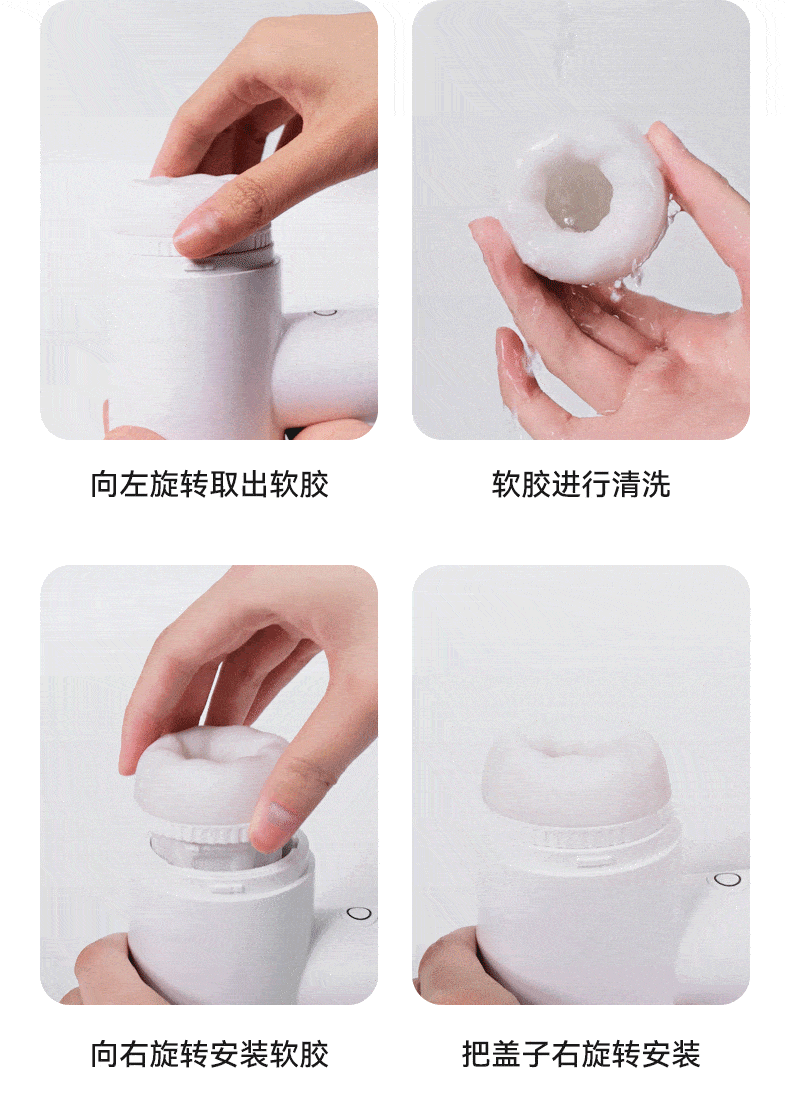 向左旋转取出软胶

软胶进行清洗

向右旋转安装软胶

把盖子右旋转安装