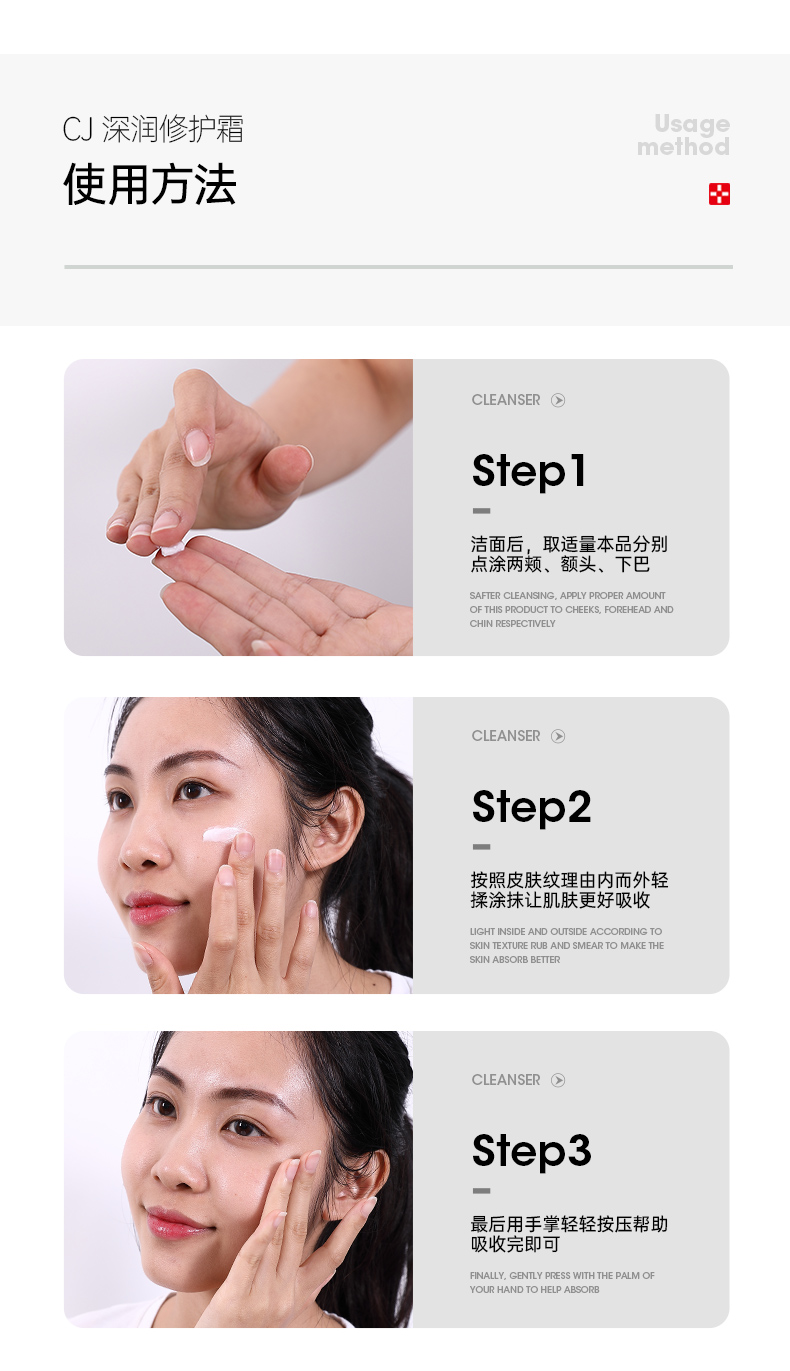 CJ 深润修护霜
使用方法

Usage
method

CLEANSER

Step1

洁面后，取适量本品分别点涂两颊、额头、下巴

SAFTER CLEANSING, APPLY PROPER AMOUNT OF THIS PRODUCT TO CHEEKS, FOREHEAD AND CHIN RESPECTIVELY

CLEANSER

Step2

按照皮肤纹理由内而外轻揉涂抹让肌肤更好吸收

LIGHT INSIDE AND OUTSIDE ACCORDING TO SKIN TEXTURE RUB AND SMEAR TO MAKE THE SKIN ABSORB BETTER

CLEANSER

Step3

最后用手掌轻轻按压帮助吸收完即可

FINALLY, GENTLY PRESS WITH THE PALM OF YOUR HAND TO HELP ABSORB